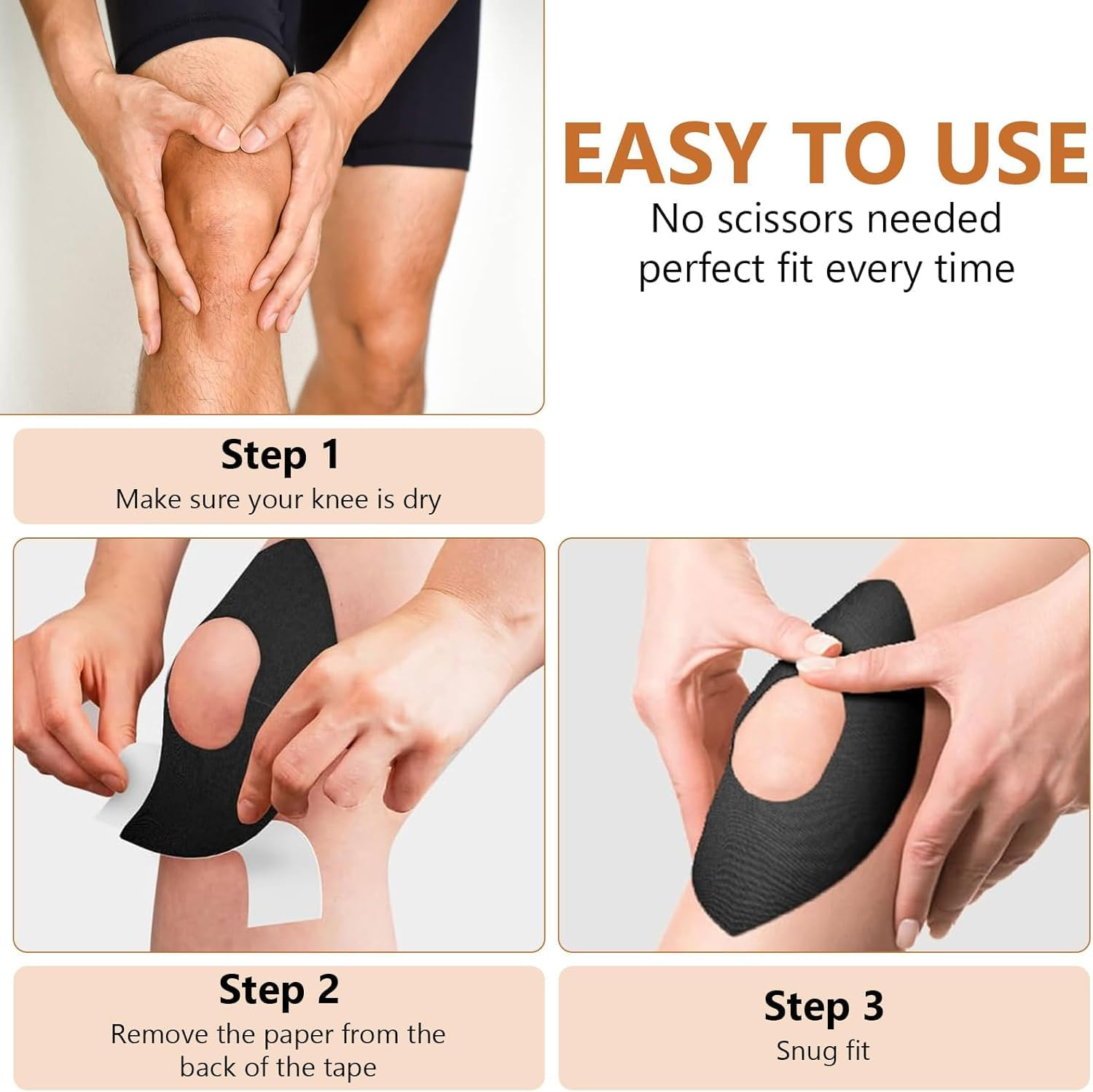 EASY TO USE
No scissors needed
perfect fit every time

Step 1
Make sure your knee is dry

Step 2
Remove the paper from the back of the tape

Step 3
Snug fit