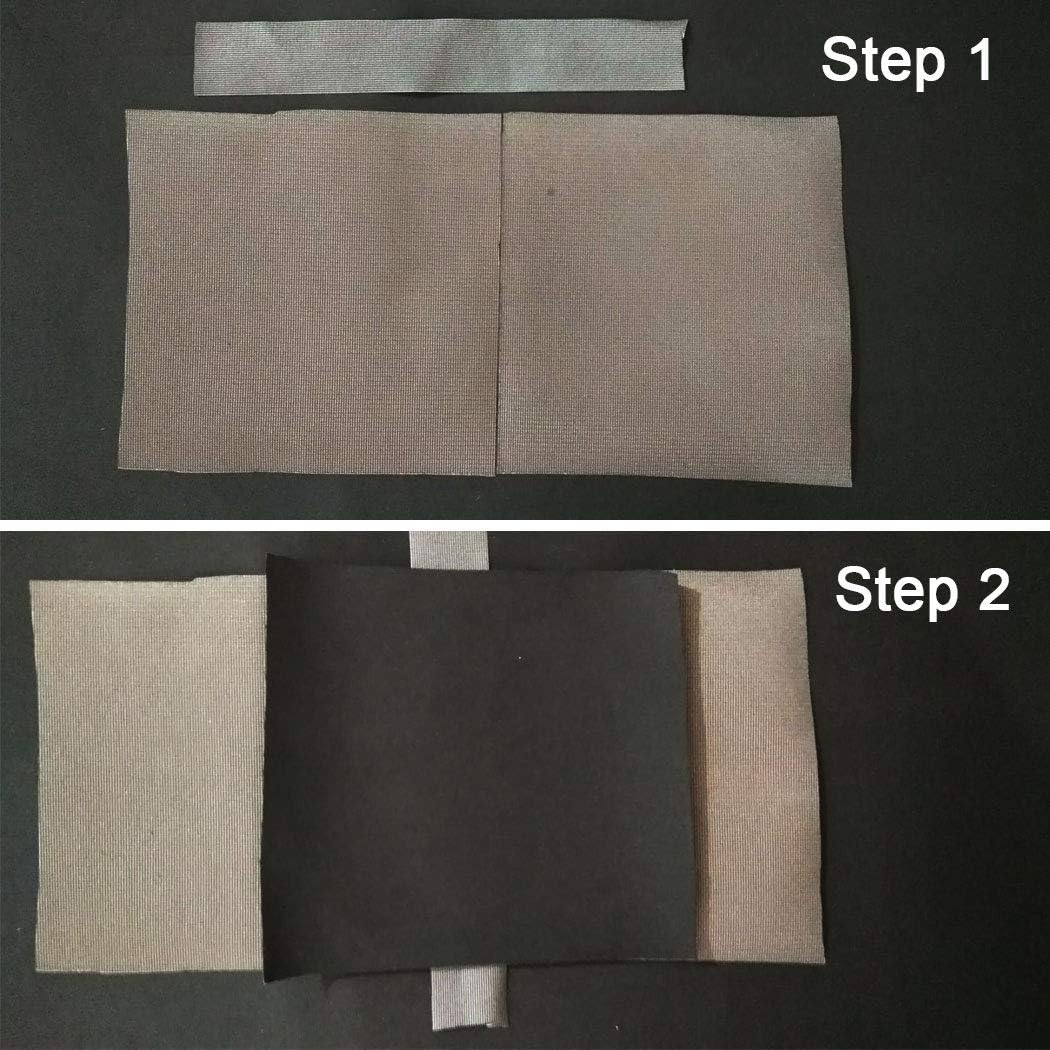 Step 1

Step 2