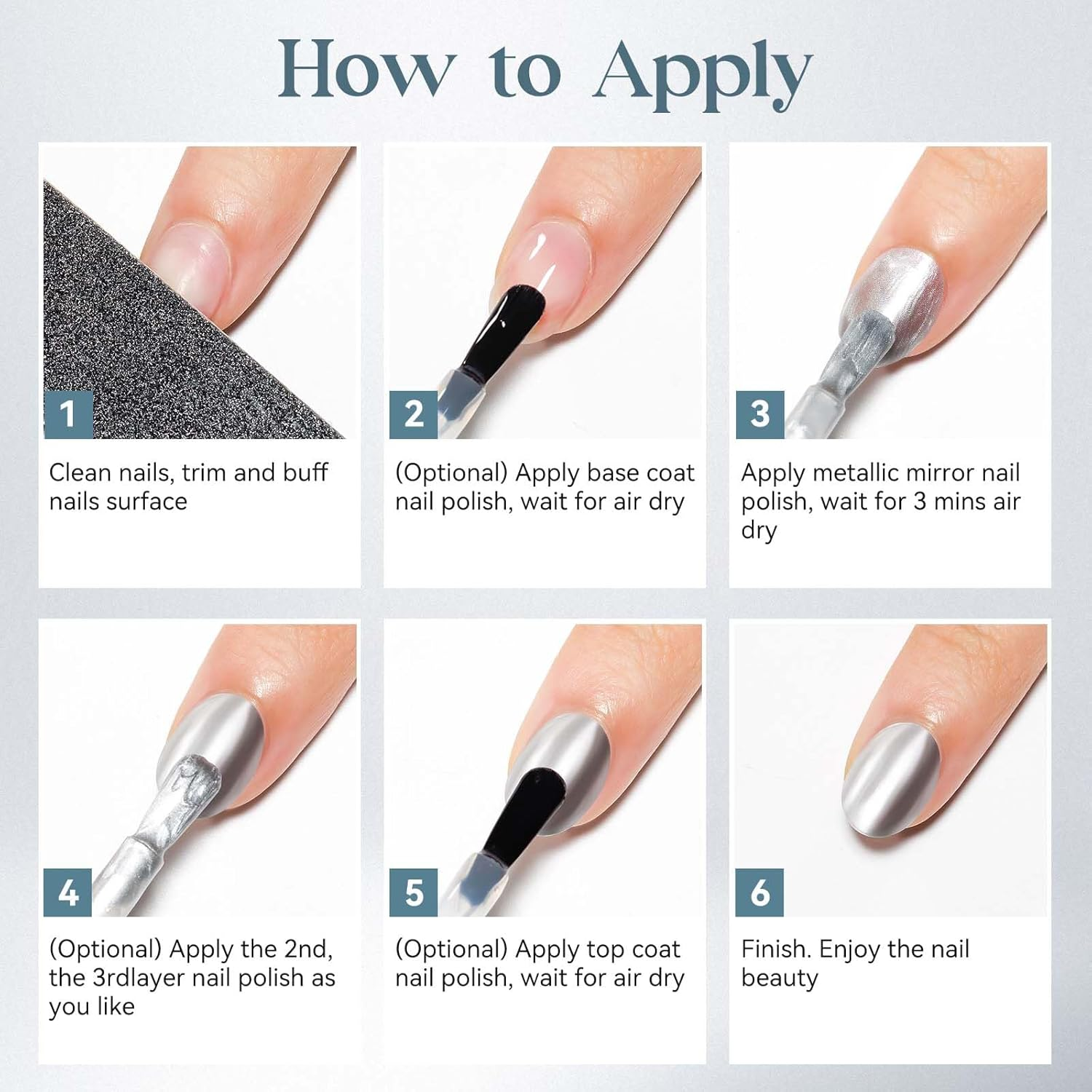 How to Apply

1
Clean nails, trim and buff nails surface

2
(Optional) Apply base coat nail polish, wait for air dry

3
Apply metallic mirror nail polish, wait for 3 mins air dry

4
(Optional) Apply the 2nd, the 3rdlayer nail polish as you like

5
(Optional) Apply top coat nail polish, wait for air dry

6
Finish. Enjoy the nail beauty