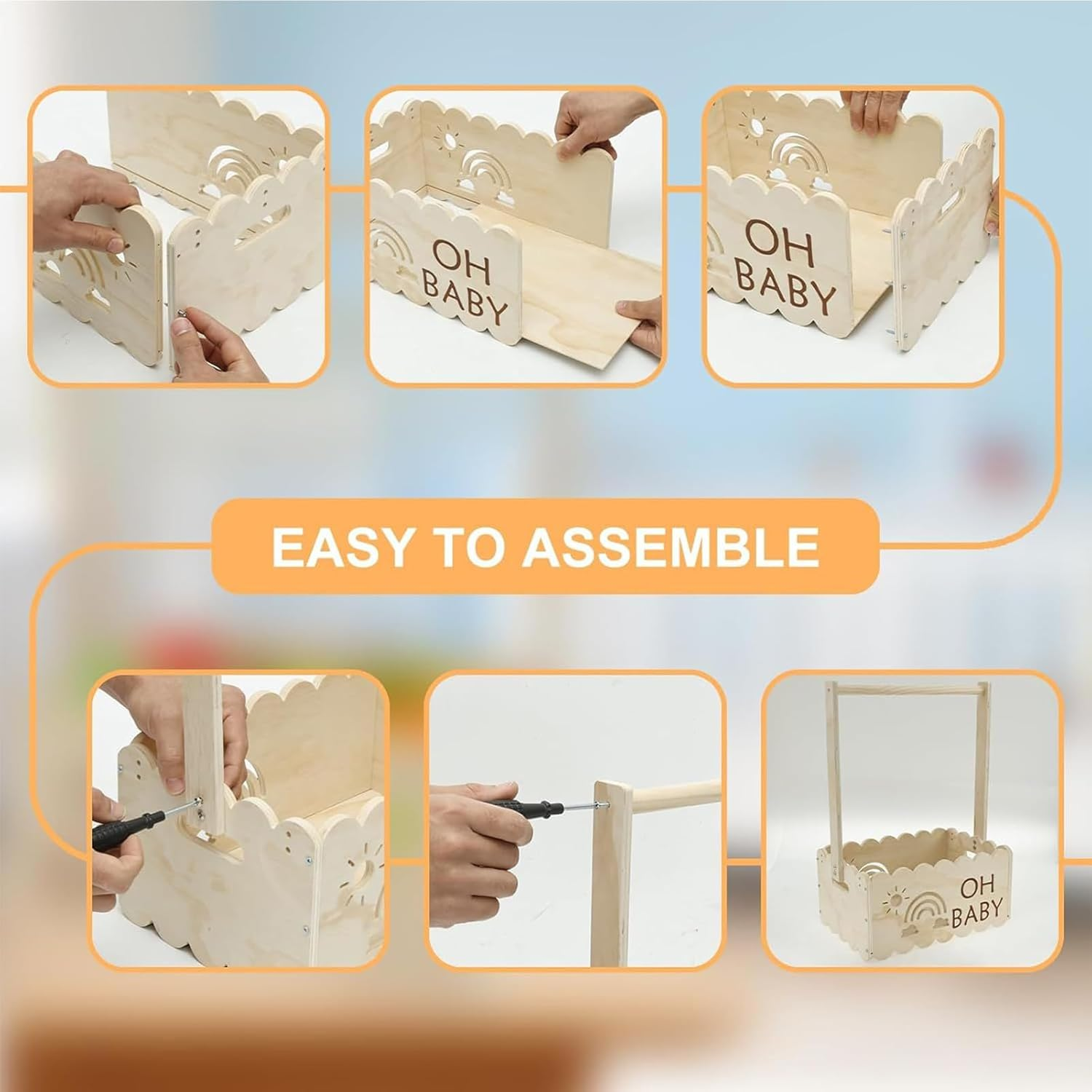 OH BABY

OH BABY

EASY TO ASSEMBLE

OH BABY