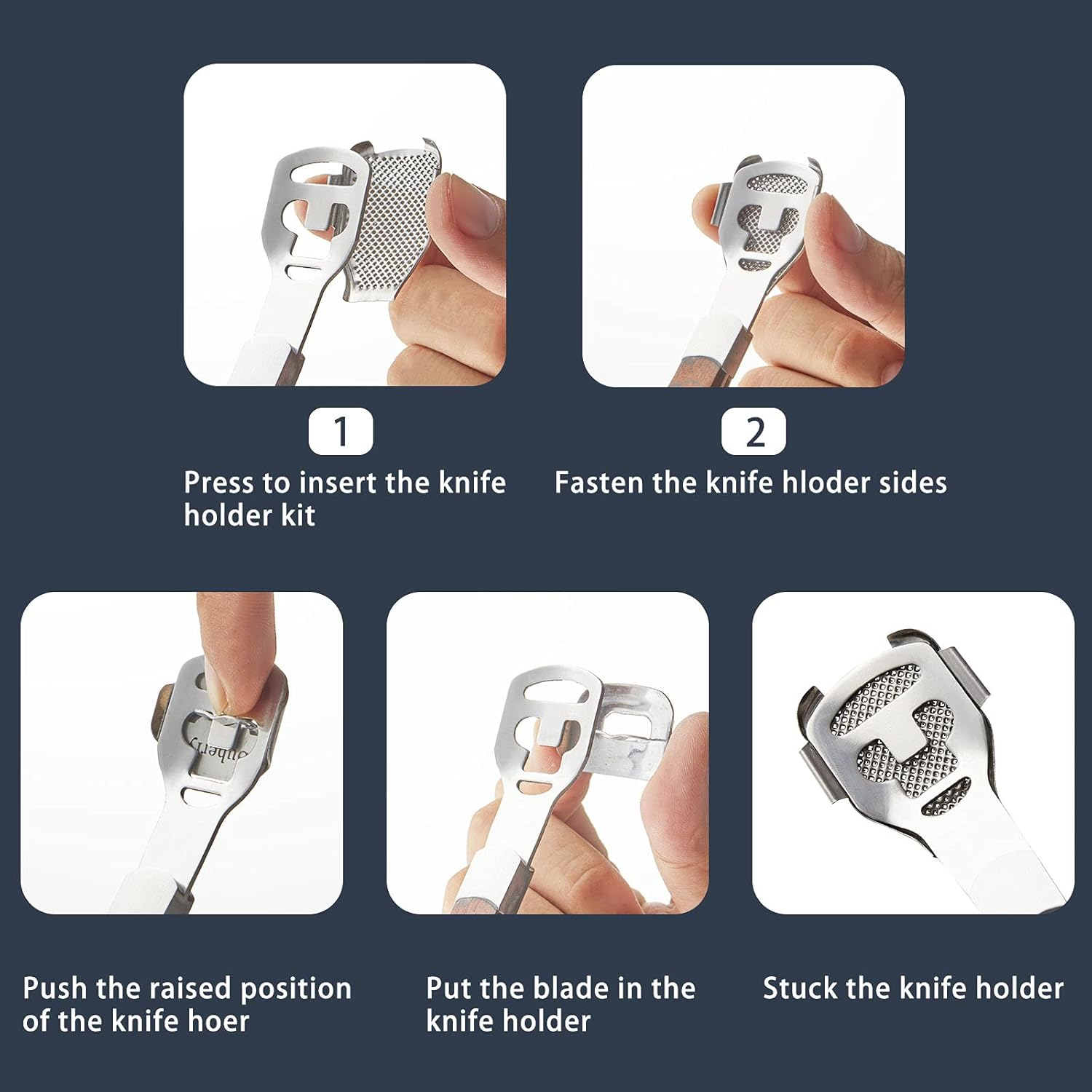 1
Press to insert the knife holder kit

2
Fasten the knife hloder sides

Push the raised position of the knife hoer

Put the blade in the knife holder

Stuck the knife holder