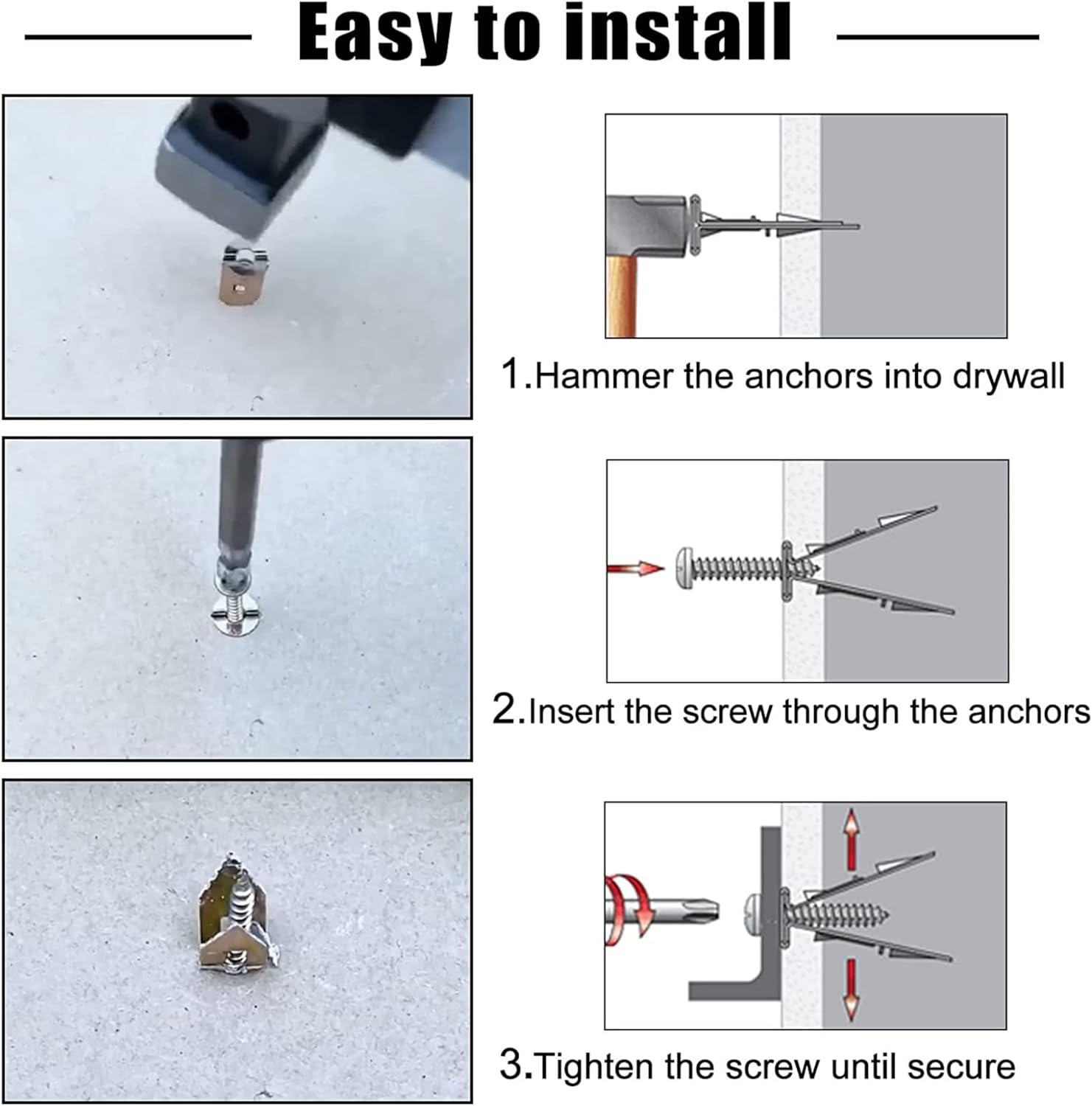 Easy to install

1.Hammer the anchors into drywall

2.Insert the screw through the anchors

3.Tighten the screw until secure