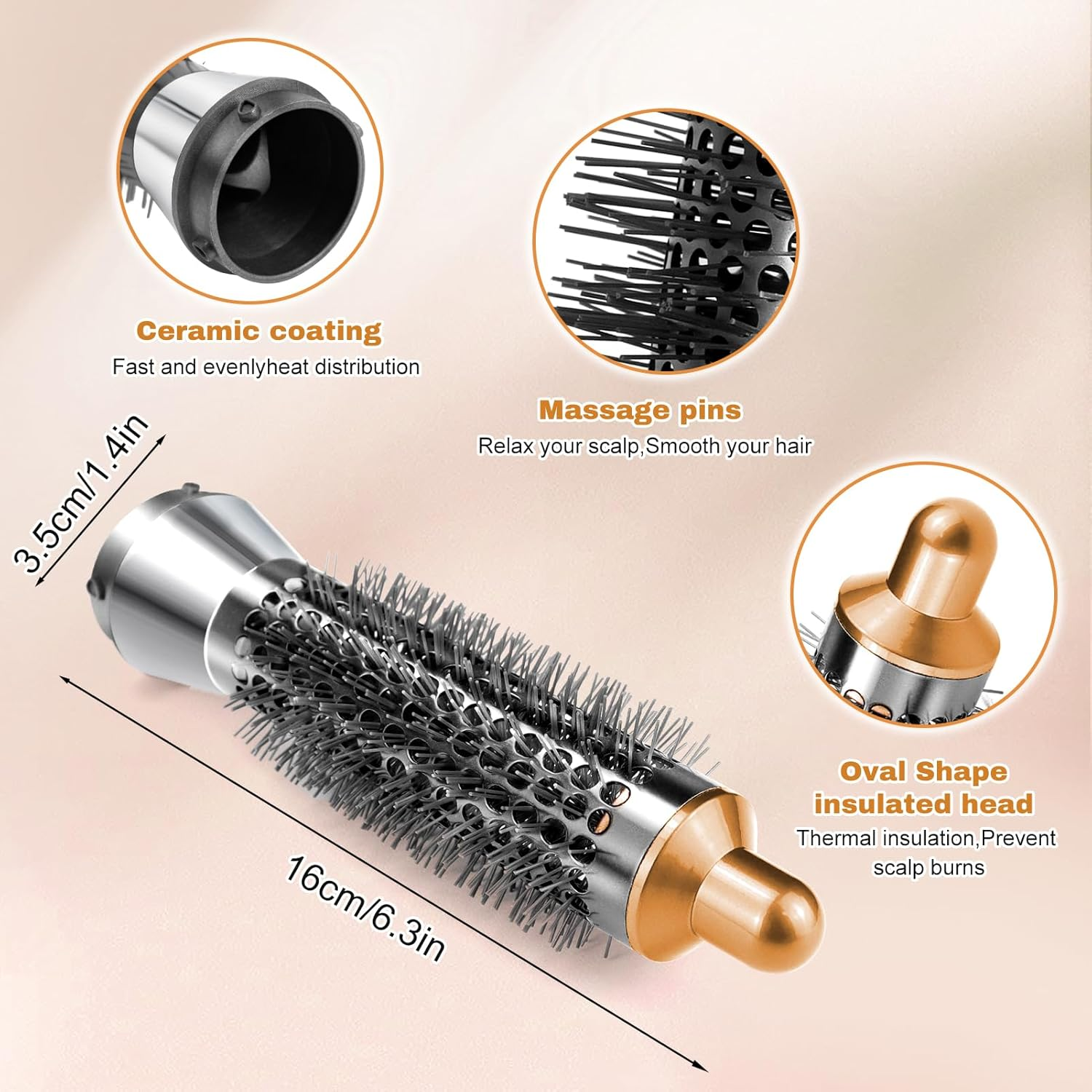 Ceramic coating
Fast and evenlyheat distribution

Massage pins
Relax your scalp,Smooth your hair

3.5cm/1.4in

Oval Shape insulated head
Thermal insulation,Prevent scalp burns

16cm/6.3in