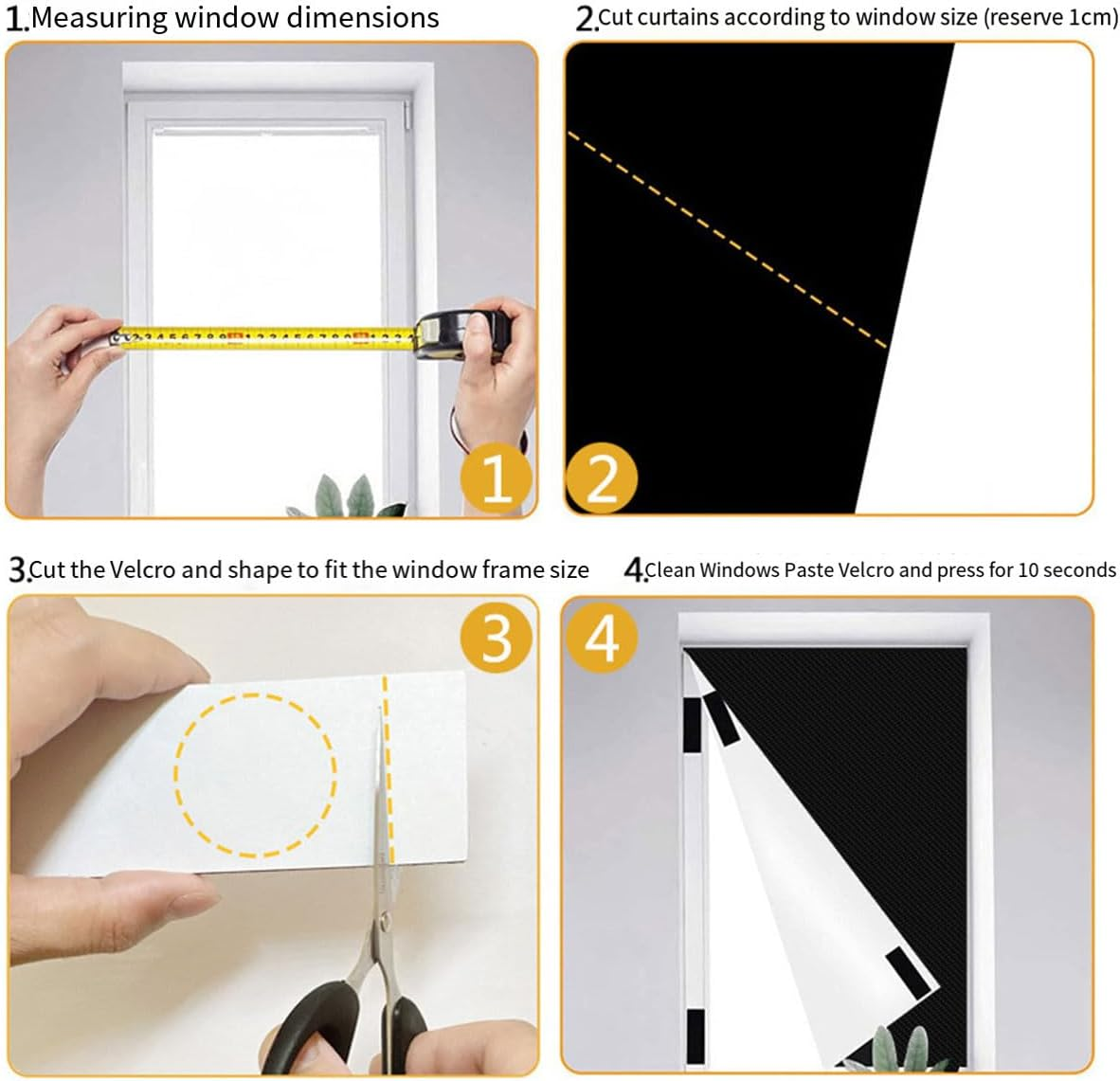 1.Measuring window dimensions

1

2.Cut curtains according to window size (reserve 1cm)

2

3.Cut the Velcro and shape to fit the window frame size

3

4.Clean Windows Paste Velcro and press for 10 seconds

4