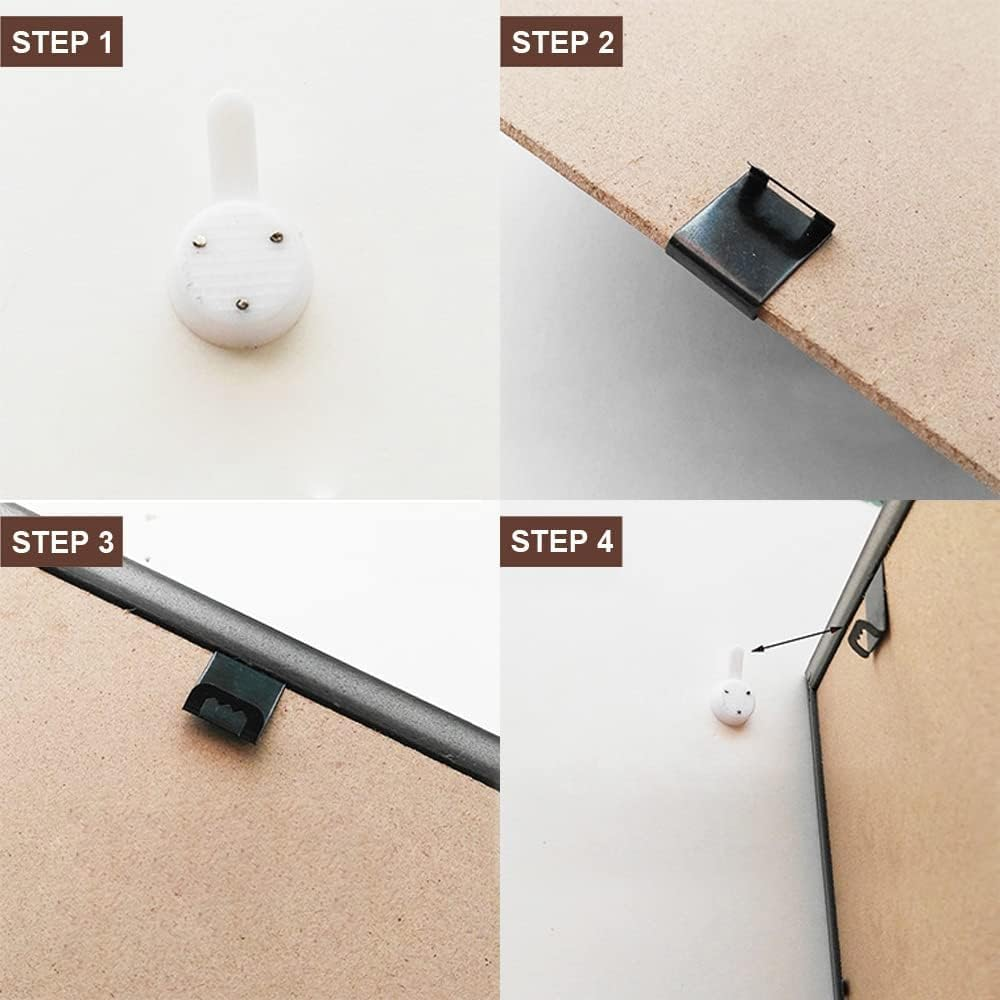 STEP 1

STEP 2

STEP 3

STEP 4