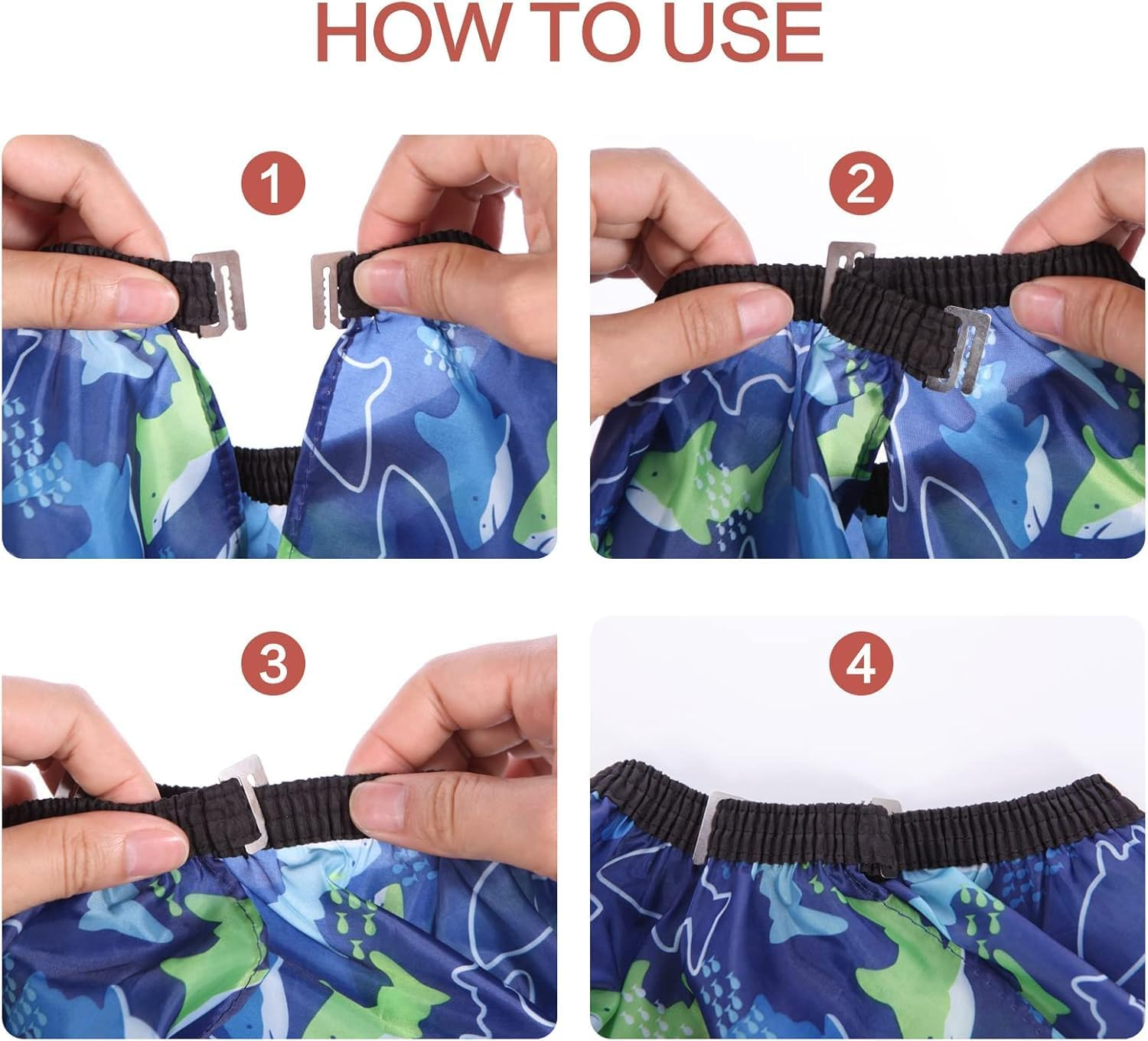 HOW TO USE

1

2

3

4