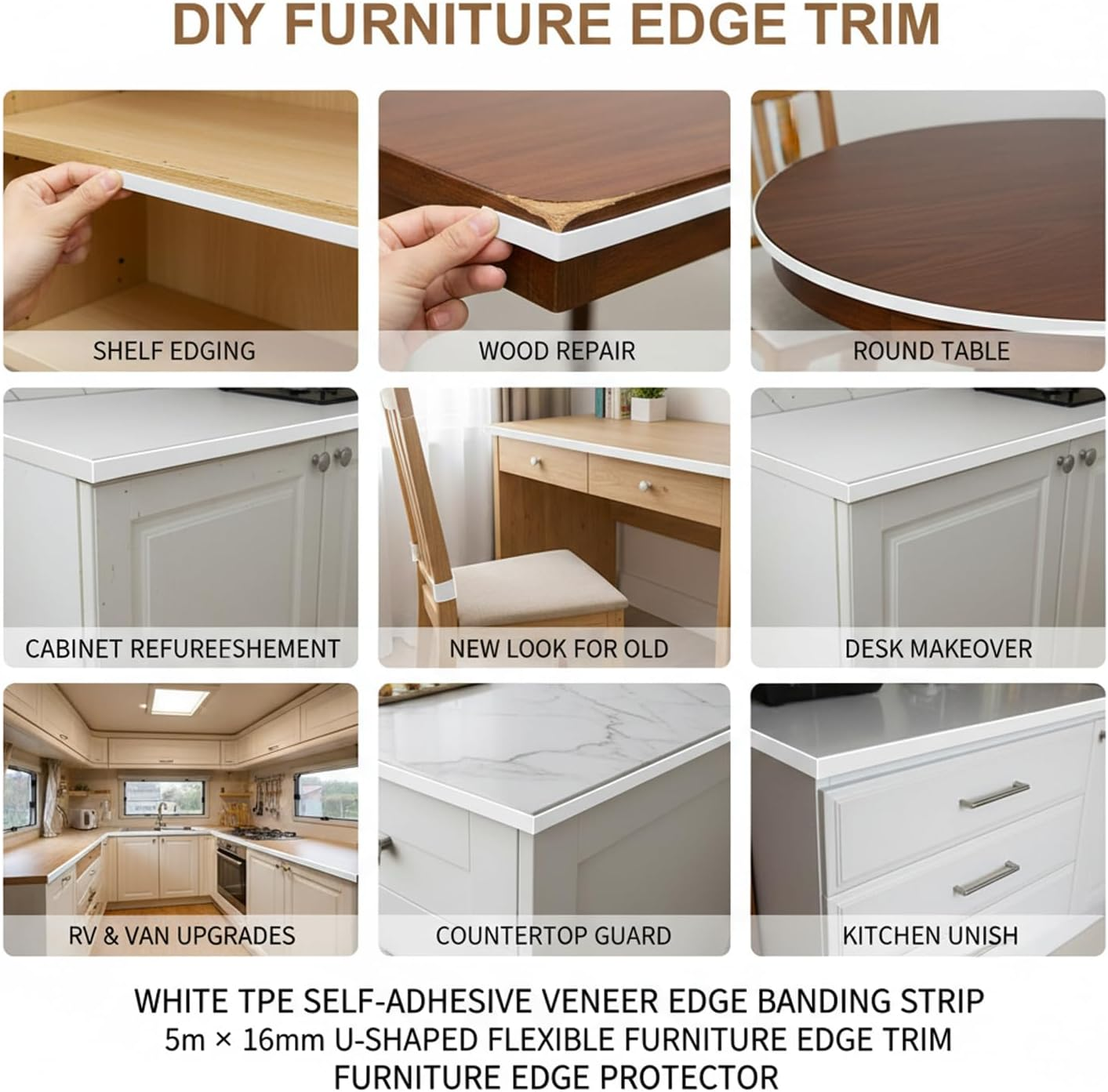 DIY FURNITURE EDGE TRIM

SHELF EDGING

WOOD REPAIR

ROUND TABLE

CABINET REFUREESHEMENT

NEW LOOK FOR OLD

DESK MAKEOVER

RV & VAN UPGRADES

COUNTERTOP GUARD

KITCHEN UNISH

WHITE TPE SELF-ADHESIVE VENEER EDGE BANDING STRIP
5m × 16mm U-SHAPED FLEXIBLE FURNITURE EDGE TRIM
FURNITURE EDGE PROTECTOR