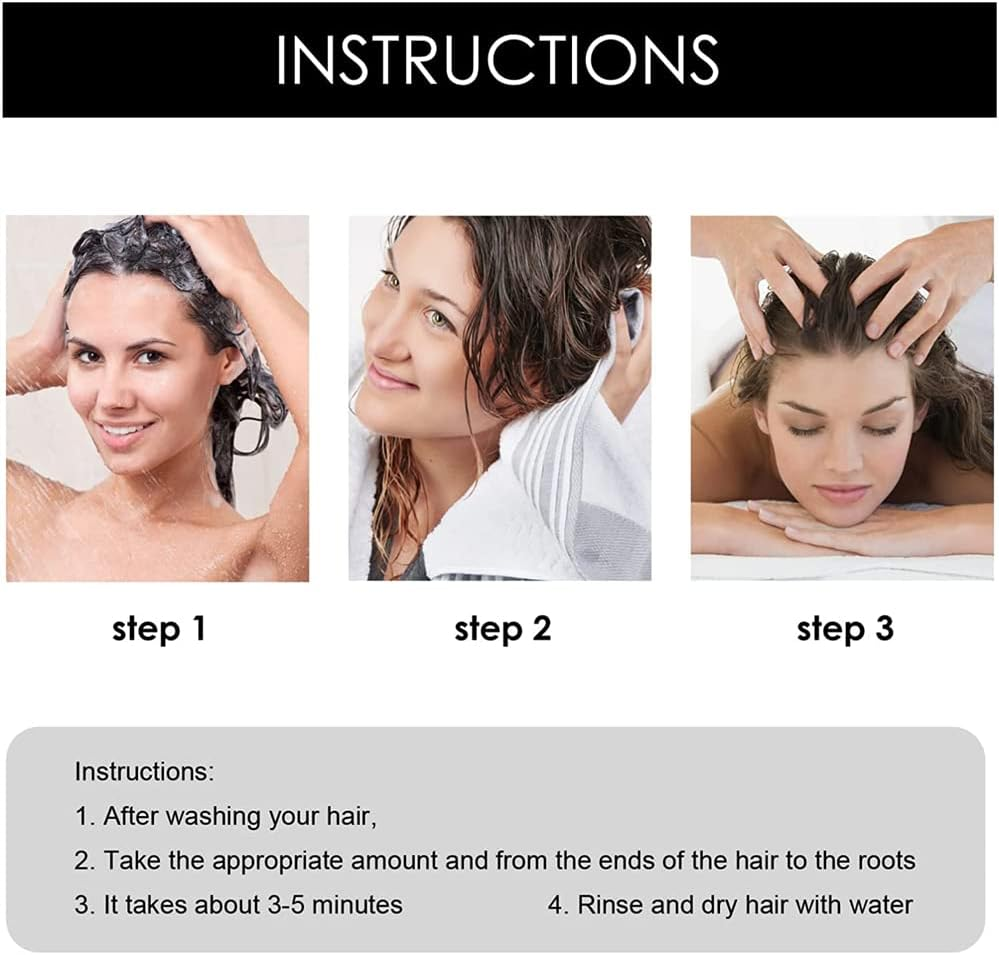 INSTRUCTIONS

step 1

step 2

step 3

Instructions:
1. After washing your hair,
2. Take the appropriate amount and from the ends of the hair to the roots
3. It takes about 3-5 minutes
4. Rinse and dry hair with water