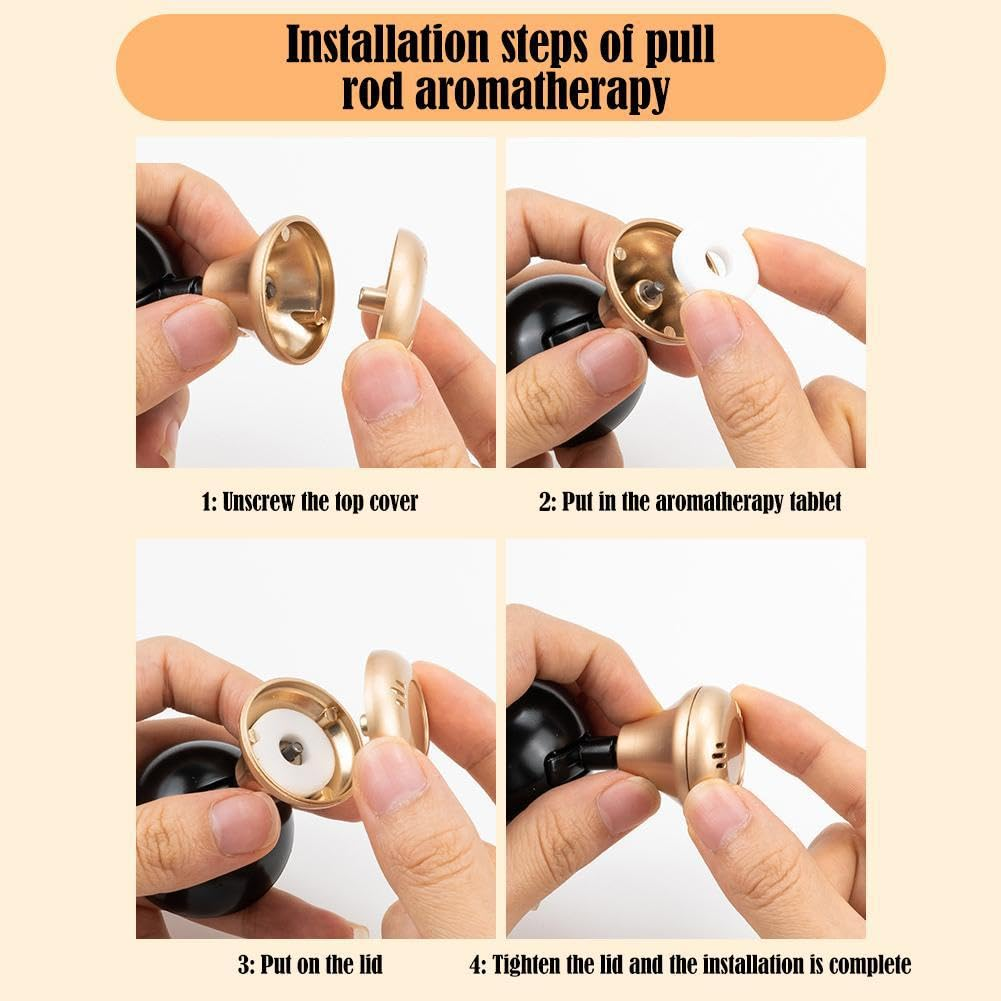 Installation steps of pull rod aromatherapy

1: Unscrew the top cover

2: Put in the aromatherapy tablet

3: Put on the lid

4: Tighten the lid and the installation is complete