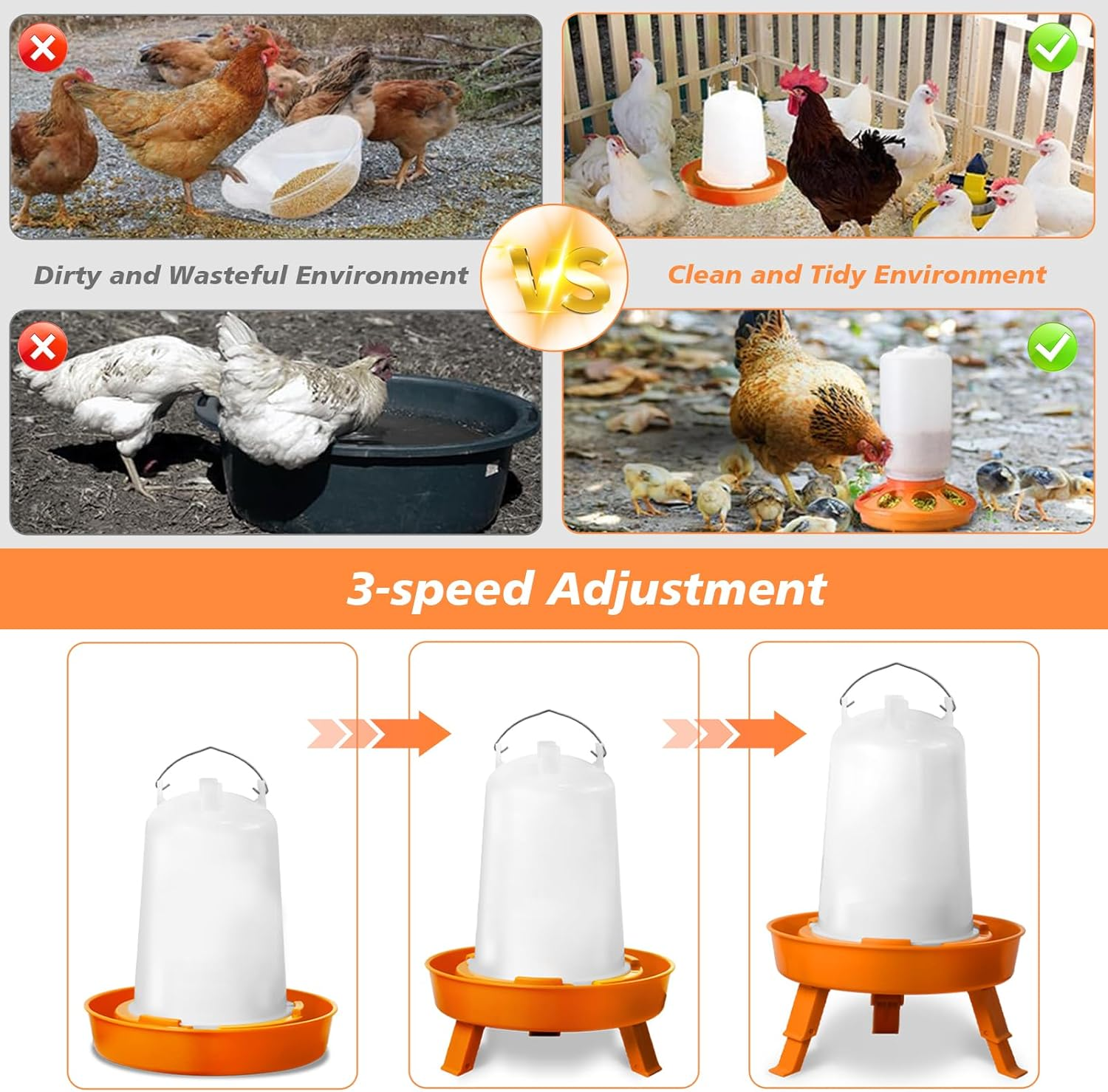 Dirty and Wasteful Environment

VS

Clean and Tidy Environment

3-speed Adjustment