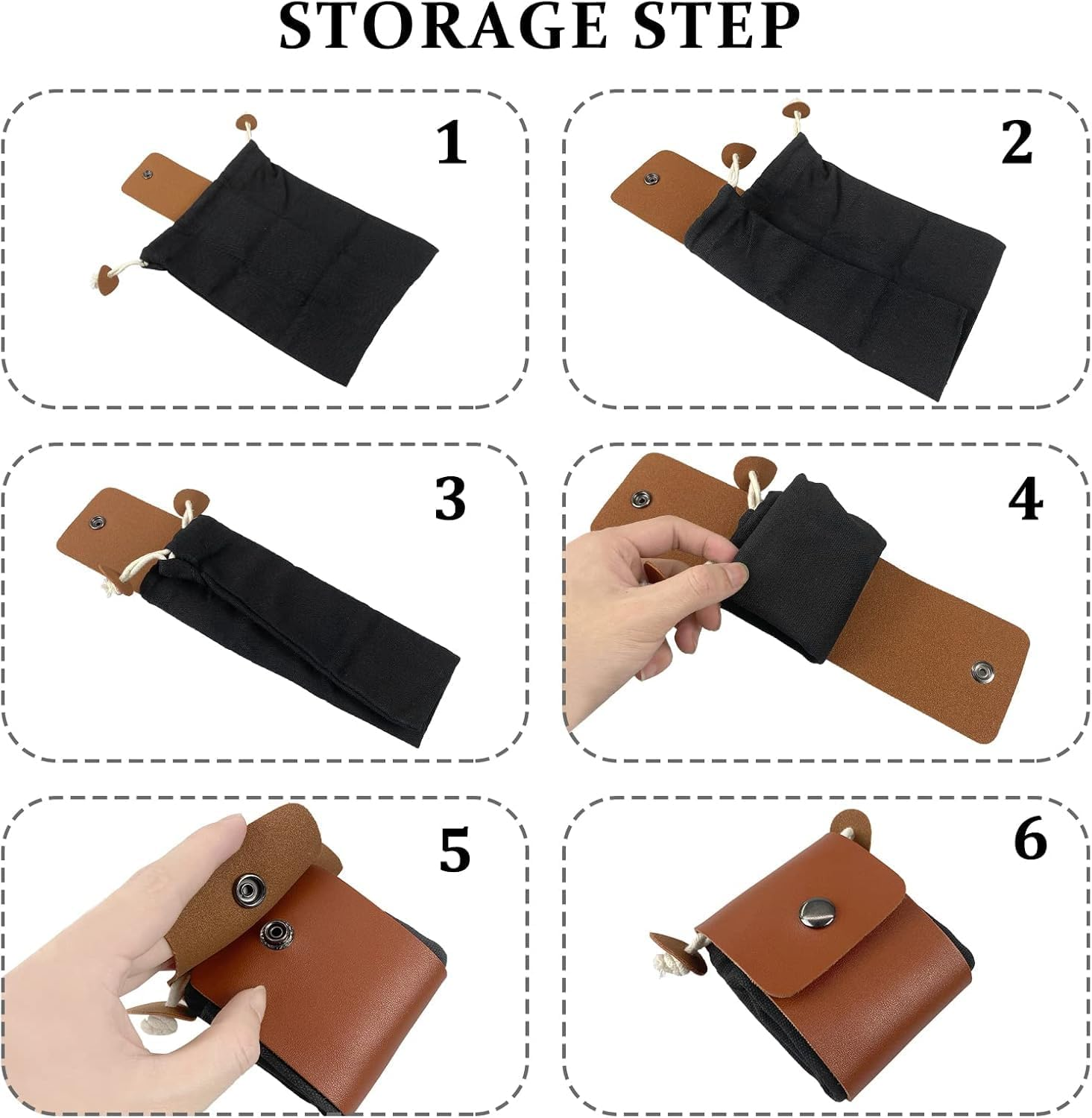 STORAGE STEP

1

2

3

4

5

6