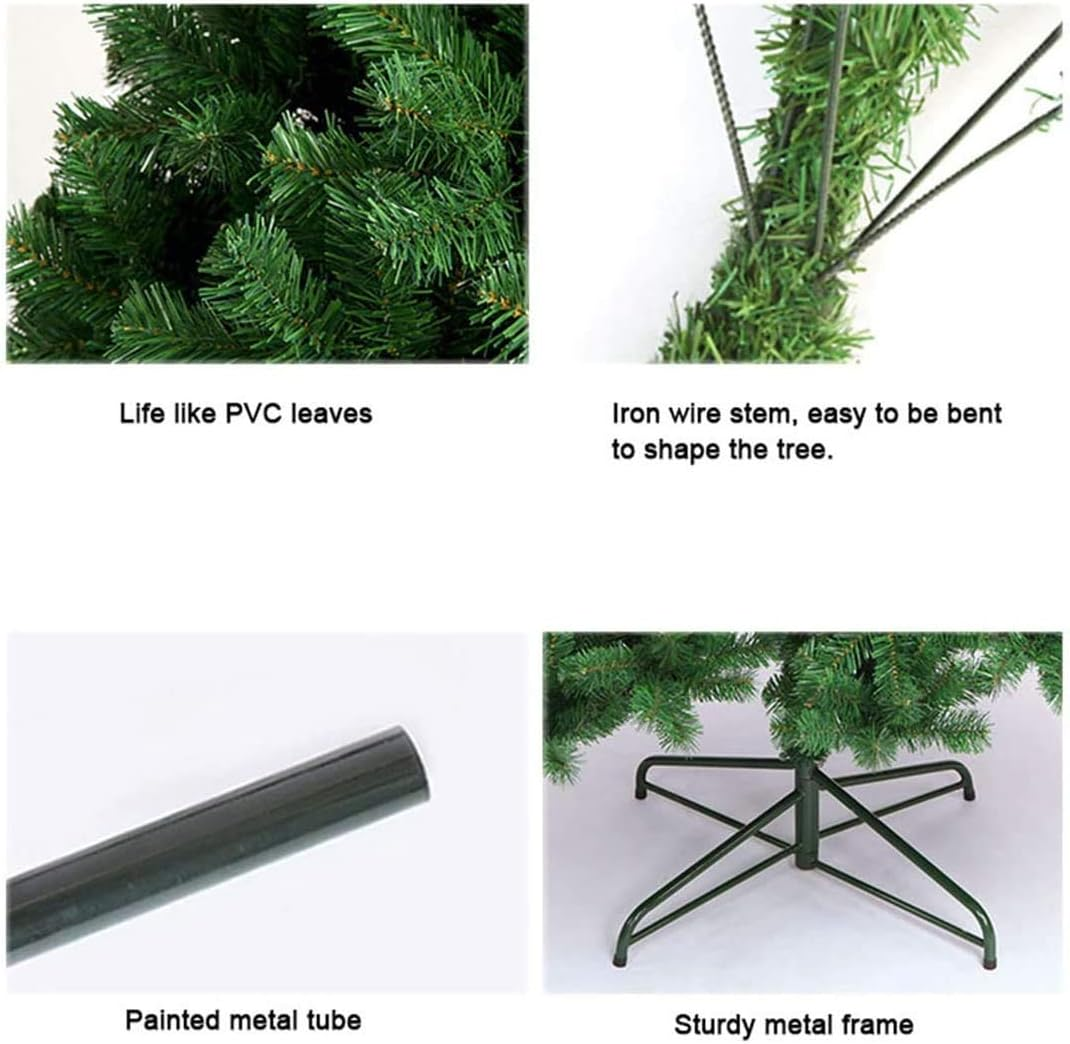 Life like PVC leaves

Iron wire stem, easy to be bent to shape the tree.

Painted metal tube

Sturdy metal frame