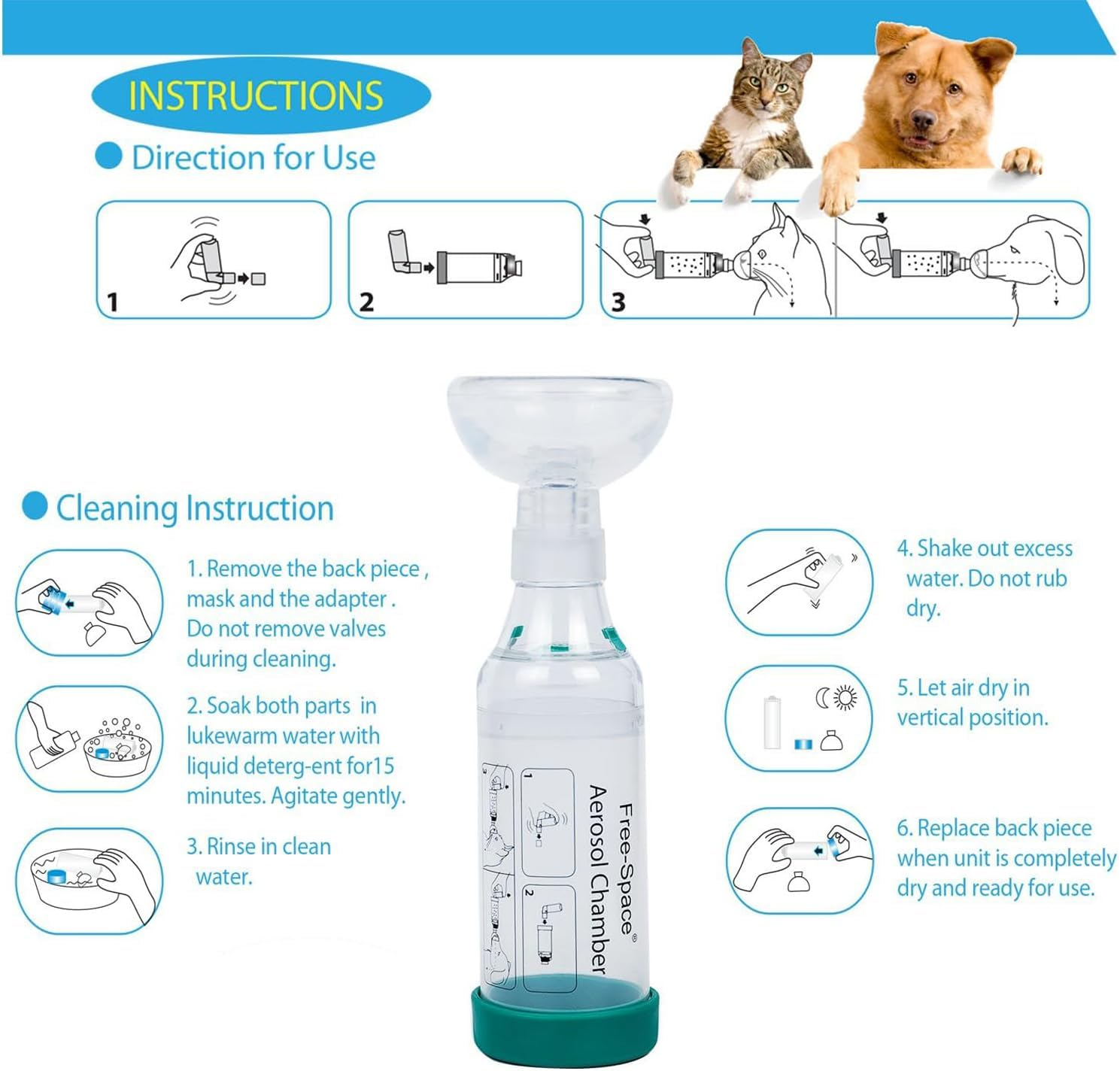 INSTRUCTIONS

Direction for Use

1

2

3

Cleaning Instruction

1. Remove the back piece , mask and the adapter . Do not remove valves during cleaning.

2. Soak both parts in lukewarm water with liquid deterg-ent for15 minutes. Agitate gently.

3. Rinse in clean water.

Free-Space® Aerosol Chamber

1

2

3

4. Shake out excess water. Do not rub dry.

5. Let air dry in vertical position.

6. Replace back piece when unit is completely dry and ready for use.