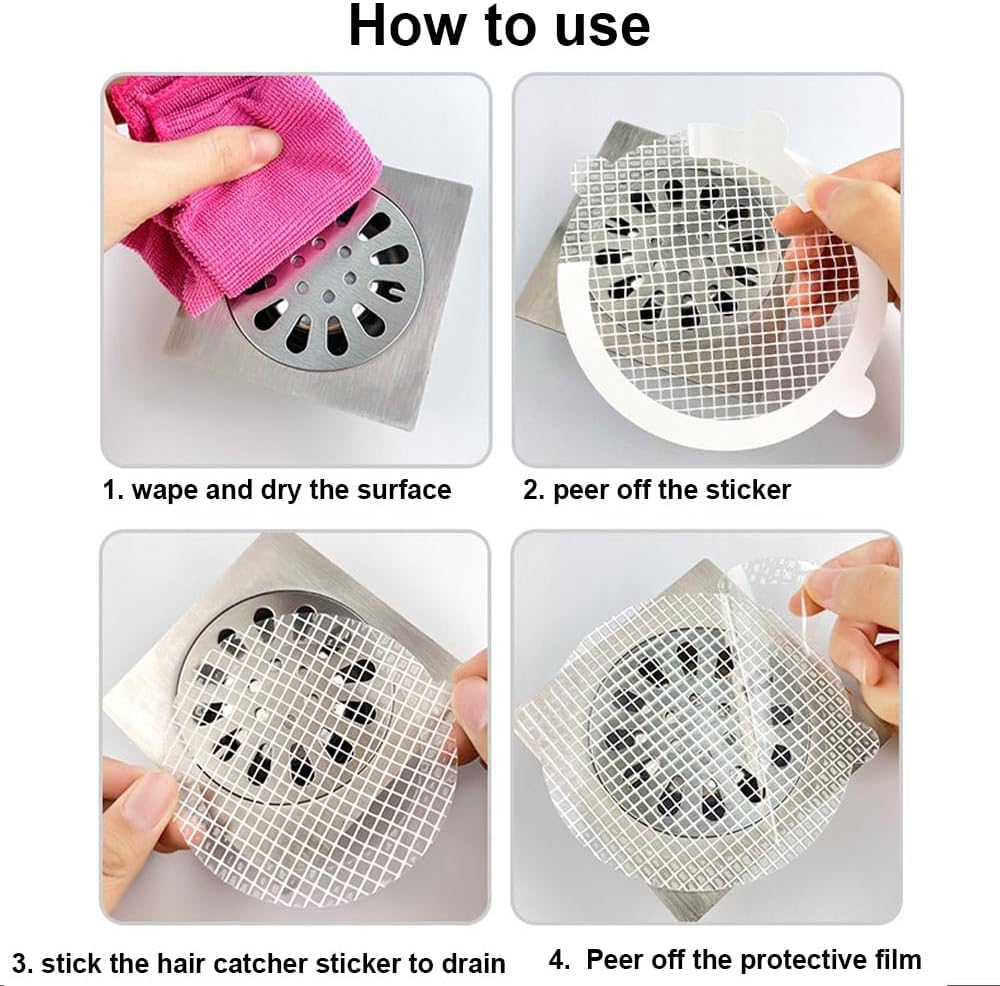 How to use

1. wape and dry the surface

2. peer off the sticker

3. stick the hair catcher sticker to drain

4. Peer off the protective film