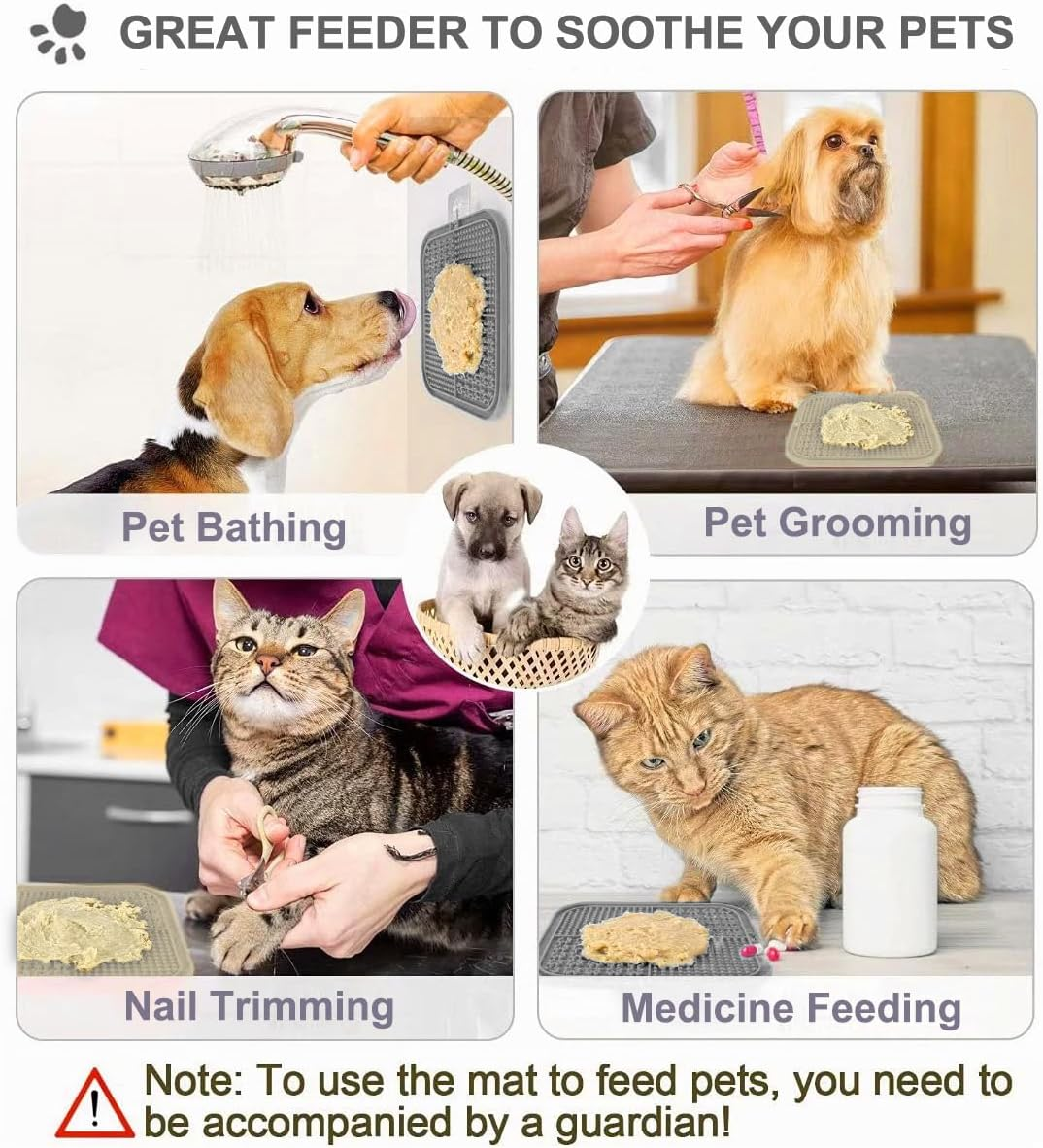 GREAT FEEDER TO SOOTHE YOUR PETS

Pet Bathing

Pet Grooming

Nail Trimming

Medicine Feeding

Note: To use the mat to feed pets, you need to be accompanied by a guardian!