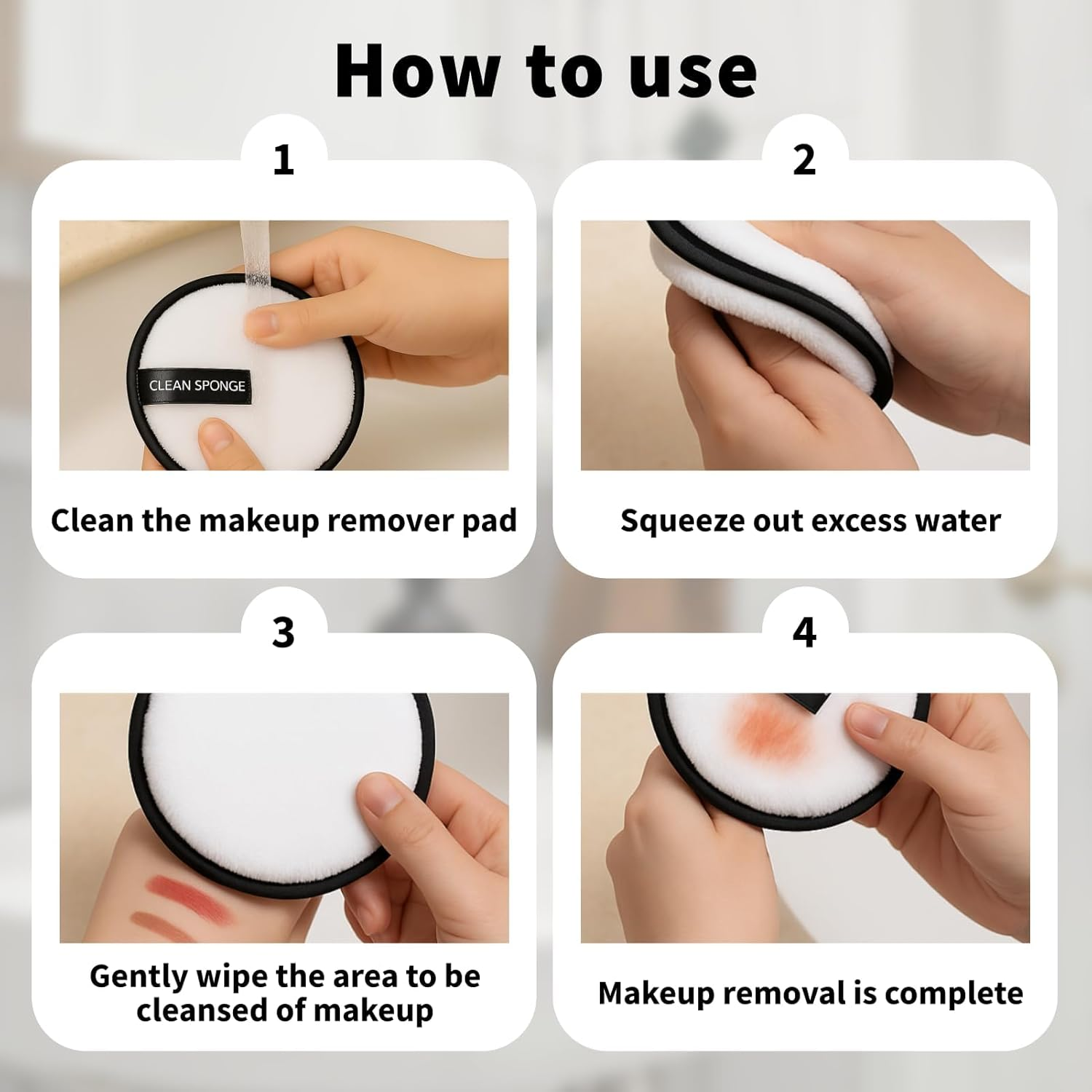 How to use

1

CLEAN SPONGE

Clean the makeup remover pad

2

Squeeze out excess water

3

Gently wipe the area to be cleansed of makeup

4

Makeup removal is complete