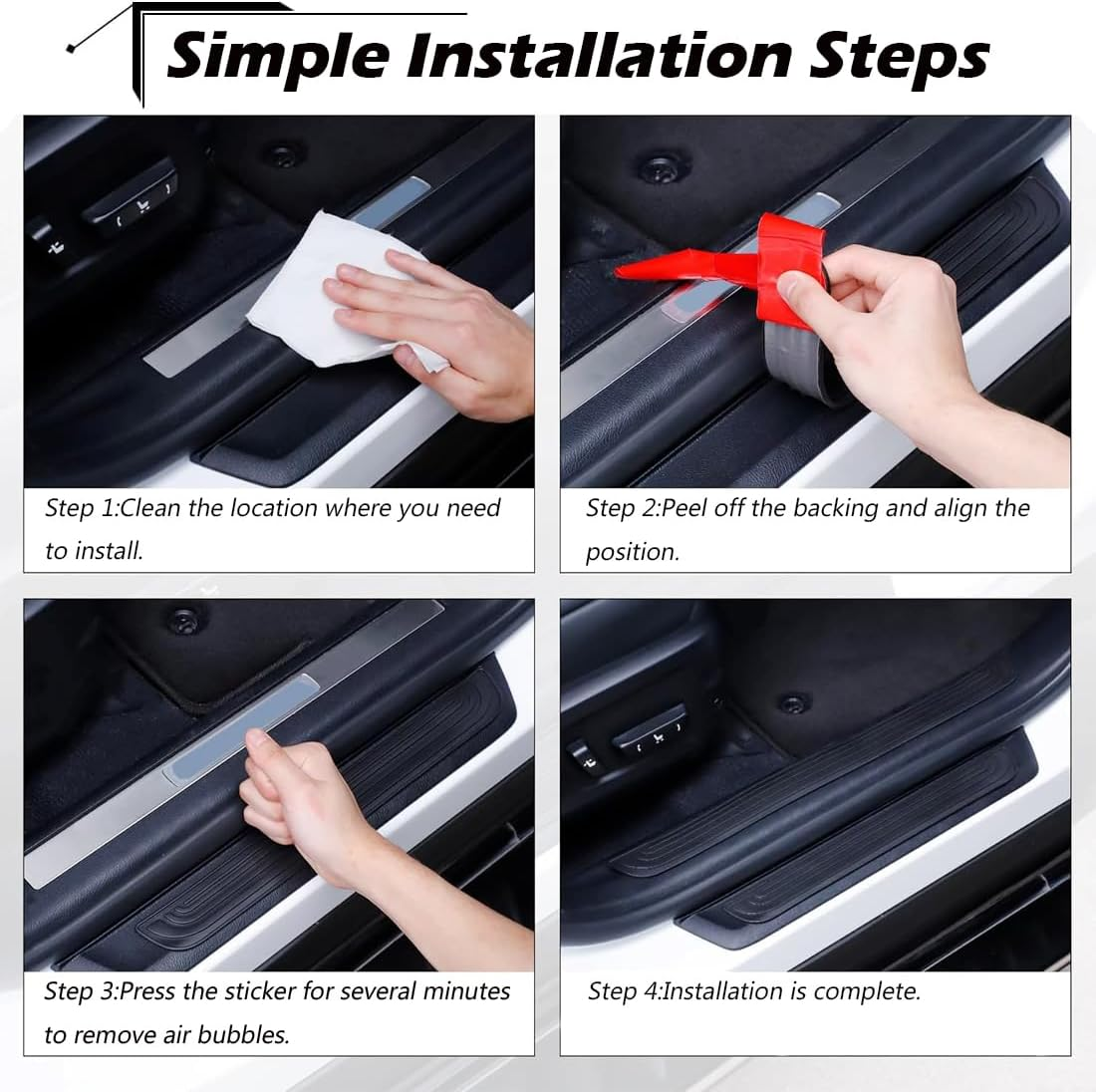 Simple Installation Steps

Step 1:Clean the location where you need to install.

Step 2:Peel off the backing and align the position.

Step 3:Press the sticker for several minutes to remove air bubbles.

Step 4:Installation is complete.