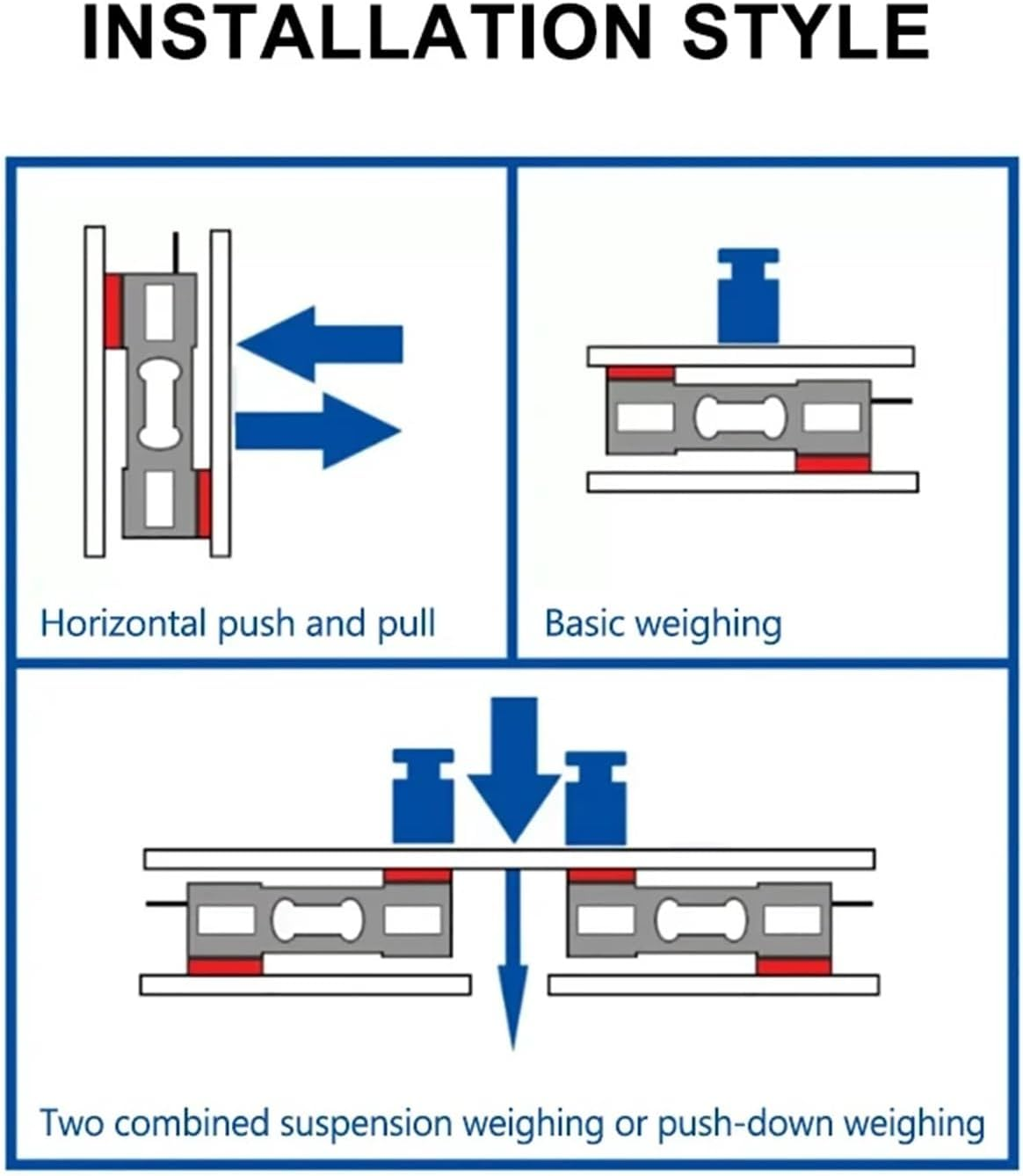 INSTALLATION STYLE

Horizontal push and pull

Basic weighing

Two combined suspension weighing or push-down weighing