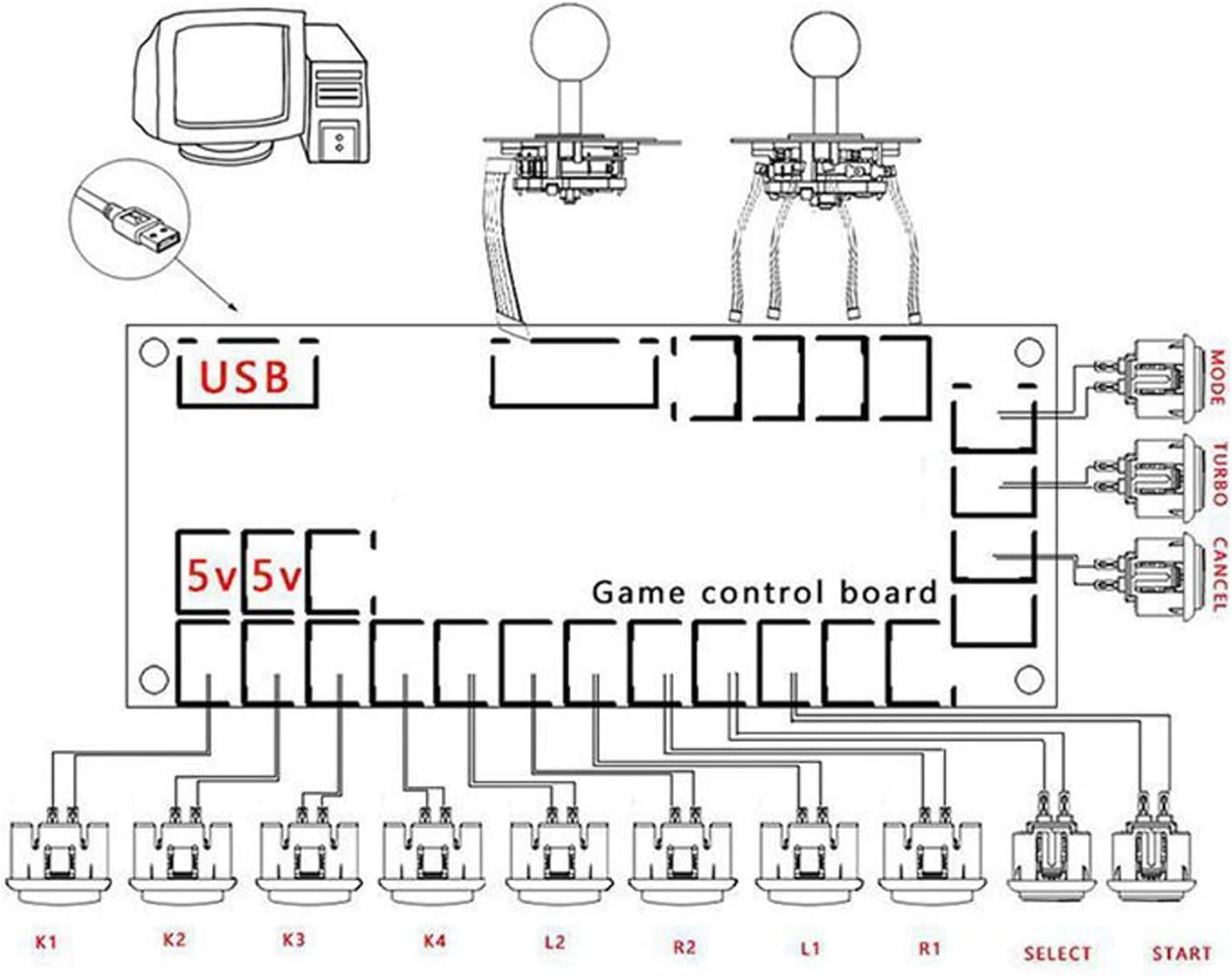 USB

MODE

TURBO

CANCEL

5v 5v

Game control board

K1 K2 K3 K4 L2 R2 L1 R1 SELECT START