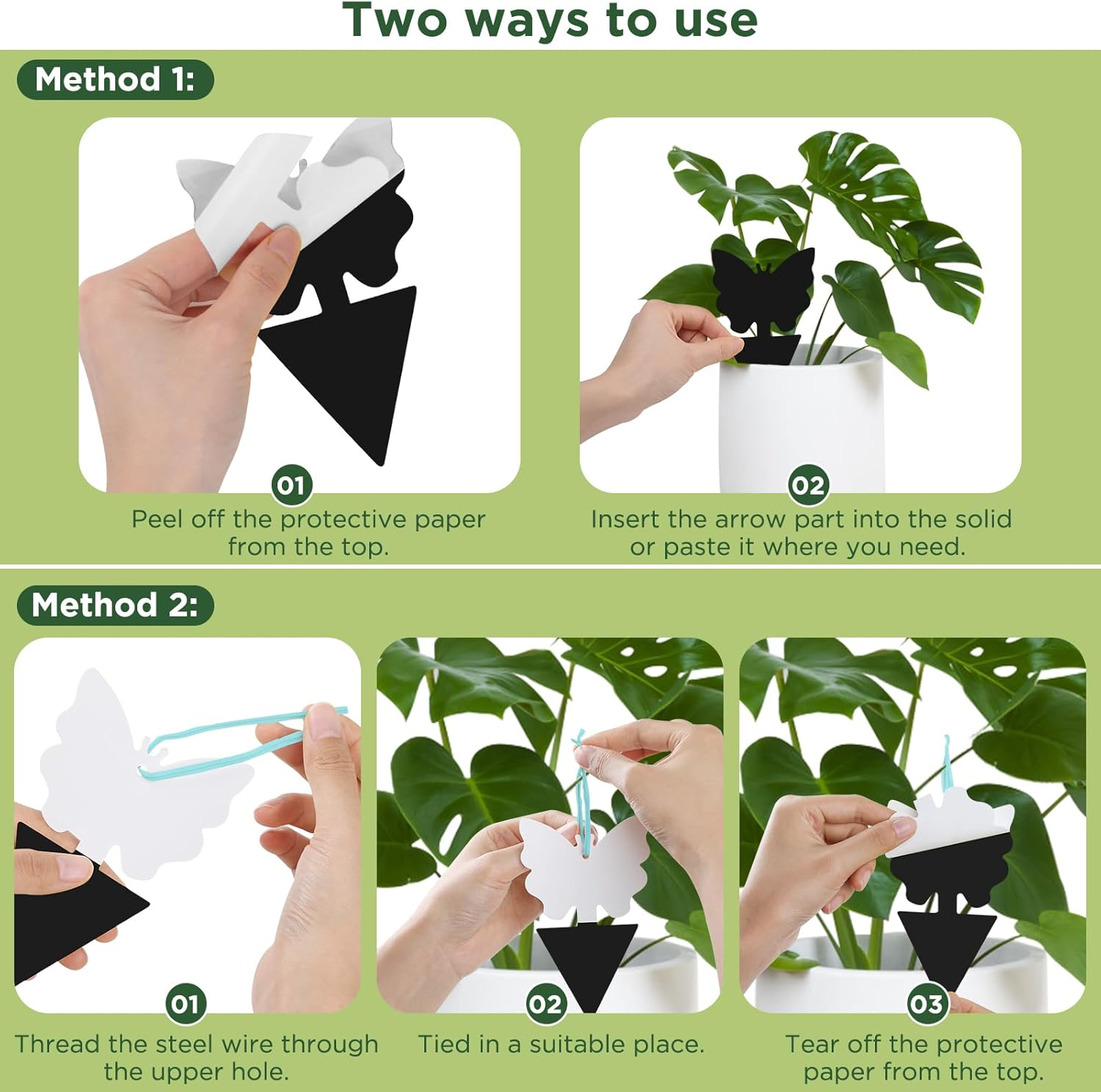 Two ways to use

Method 1:

01
Peel off the protective paper from the top.

02
Insert the arrow part into the solid or paste it where you need.

Method 2:

01
Thread the steel wire through the upper hole.

02
Tied in a suitable place.

03
Tear off the protective paper from the top.