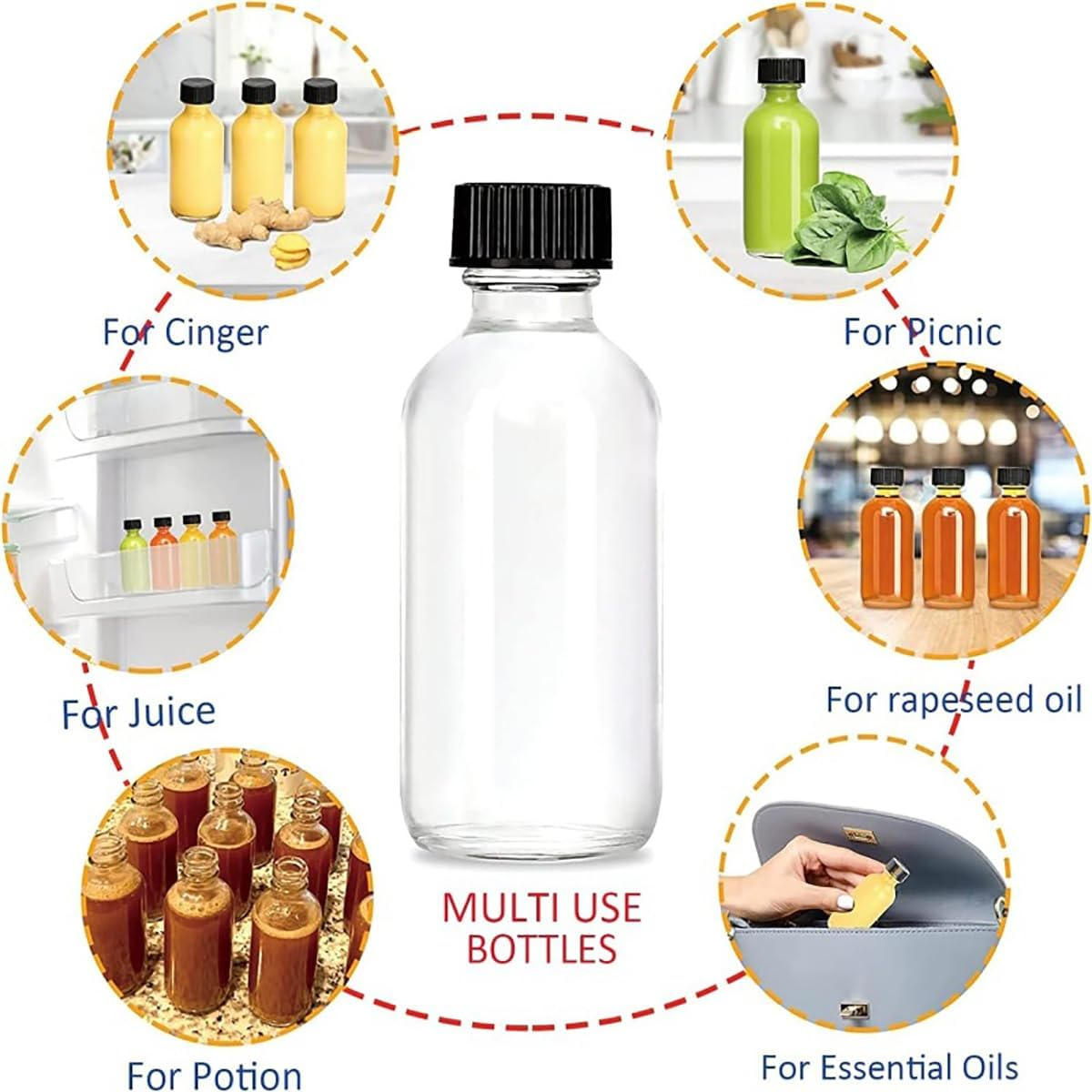 For Cinger

For Picnic

For Juice

For rapeseed oil

MULTI USE BOTTLES

For Potion

For Essential Oils