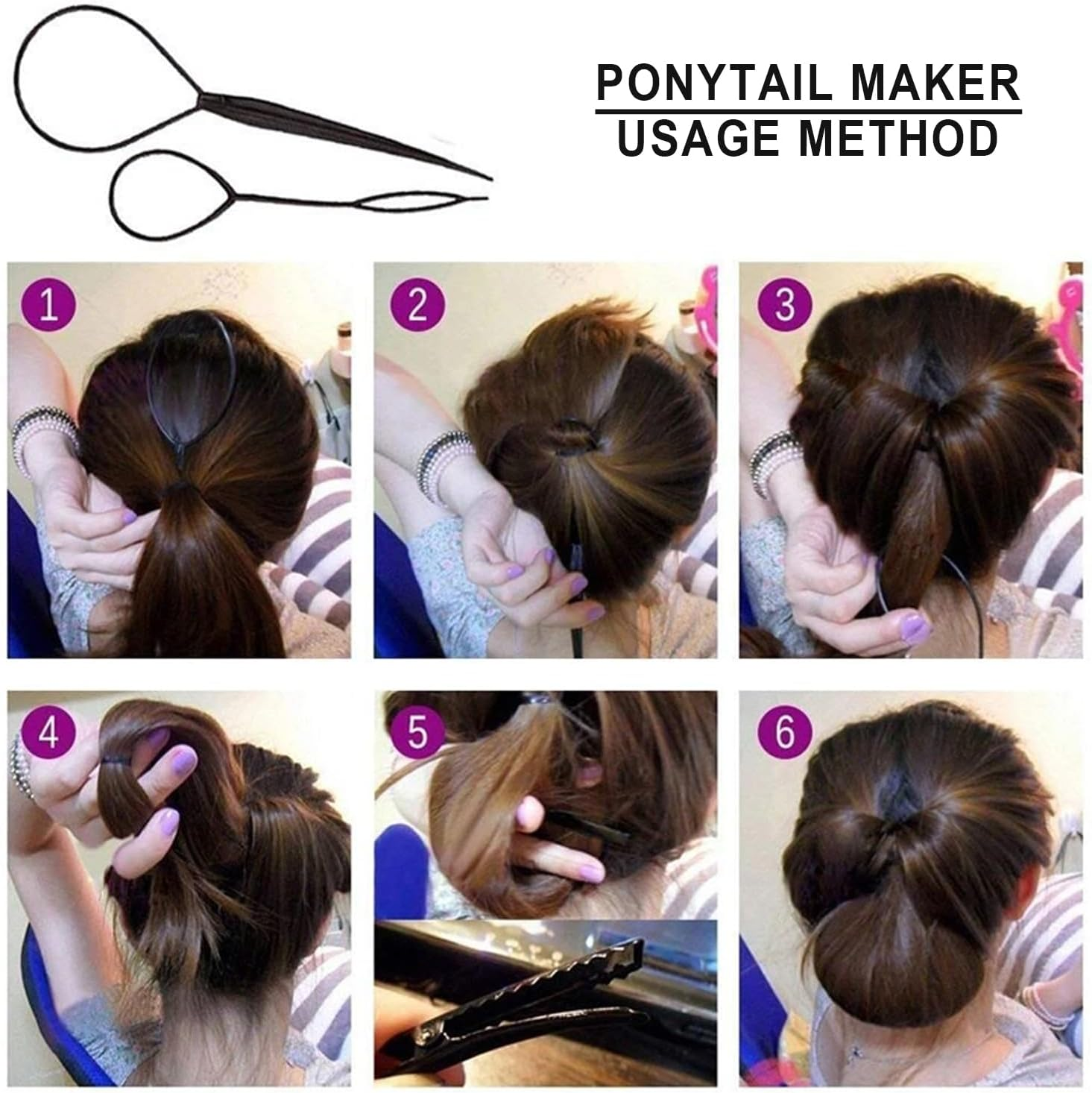 PONYTAIL MAKER
USAGE METHOD

1

2

3

4

5

6