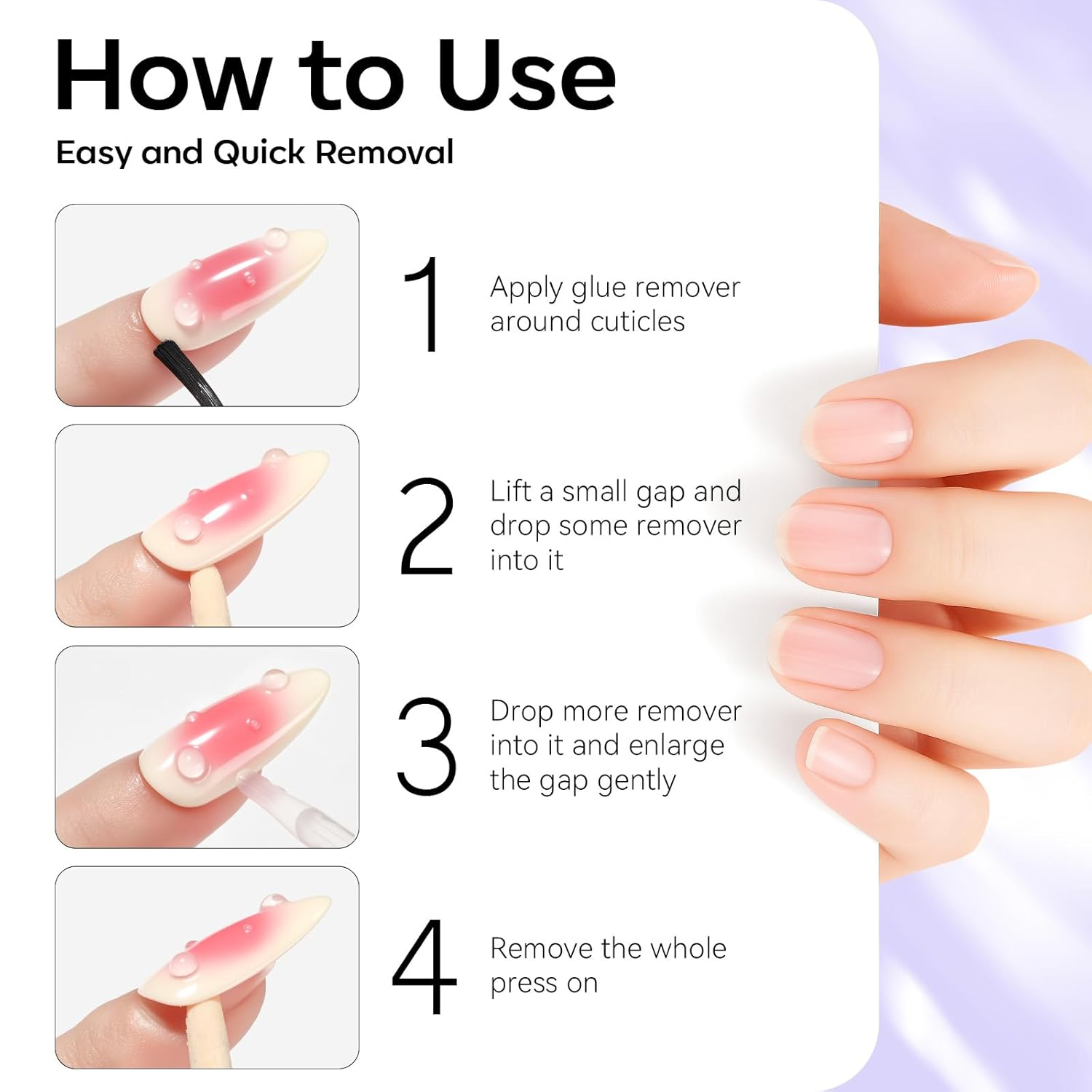 How to Use

Easy and Quick Removal

1 Apply glue remover around cuticles

2 Lift a small gap and drop some remover into it

3 Drop more remover into it and enlarge the gap gently

4 Remove the whole press on