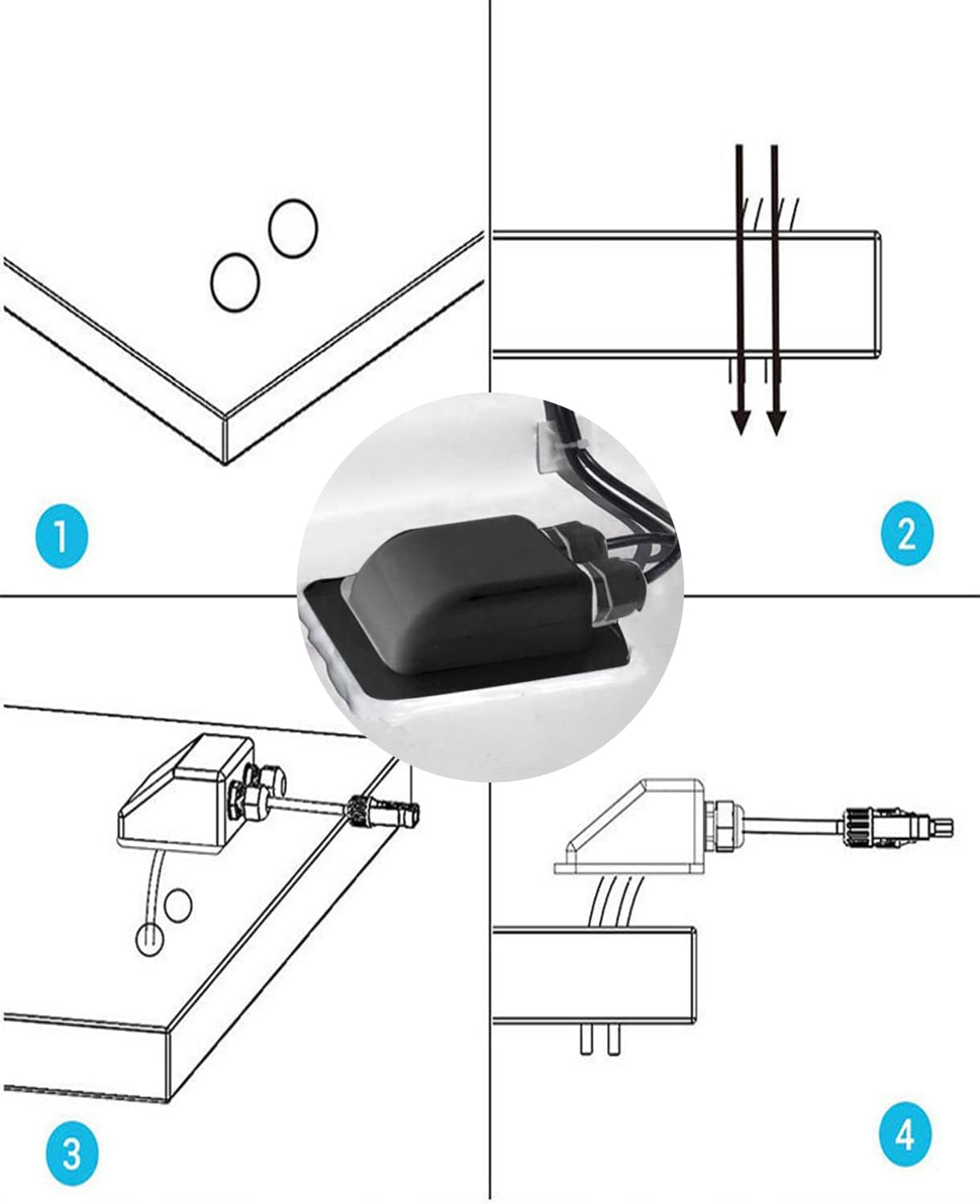 1

2

3

4