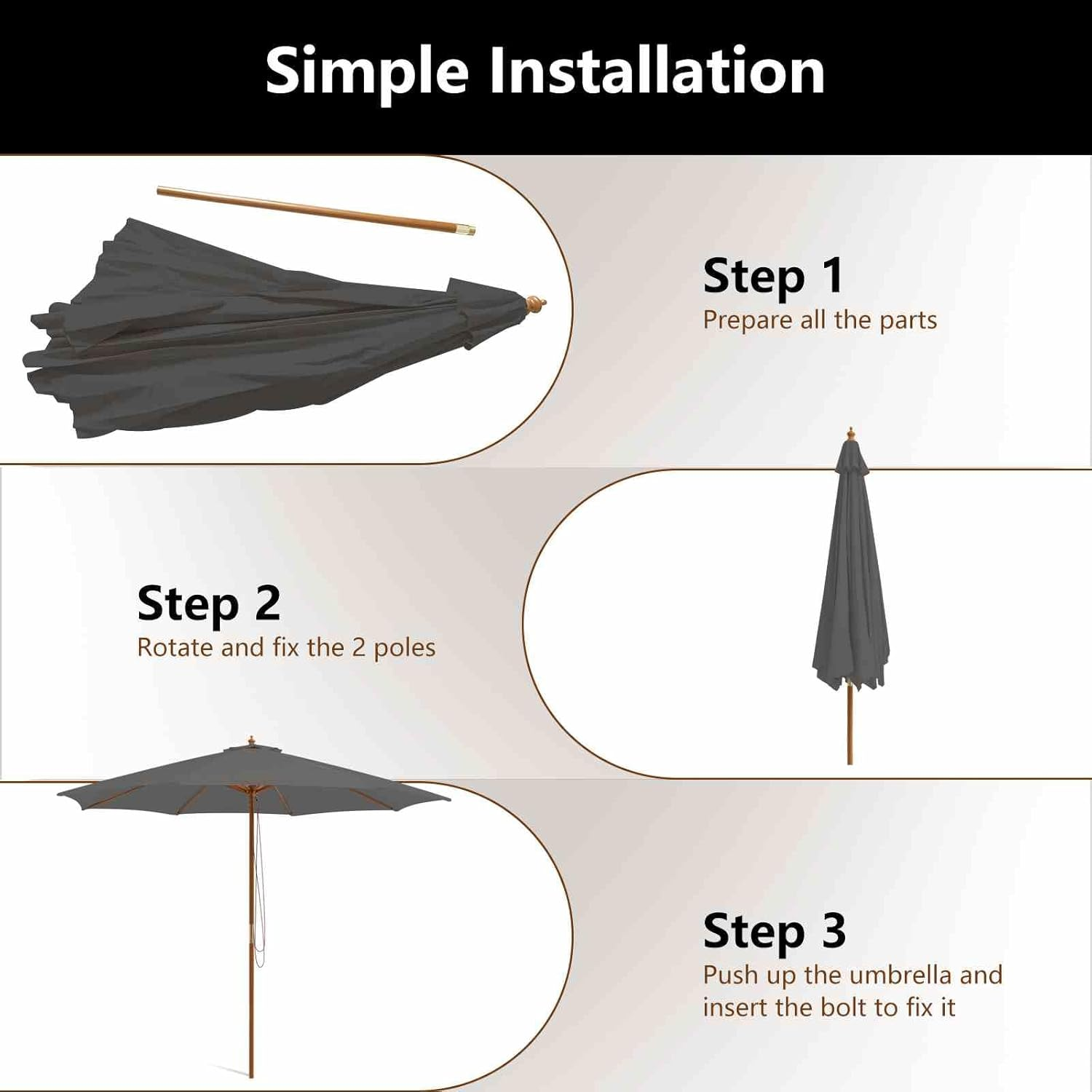 Simple Installation

Step 1
Prepare all the parts

Step 2
Rotate and fix the 2 poles

Step 3
Push up the umbrella and insert the bolt to fix it