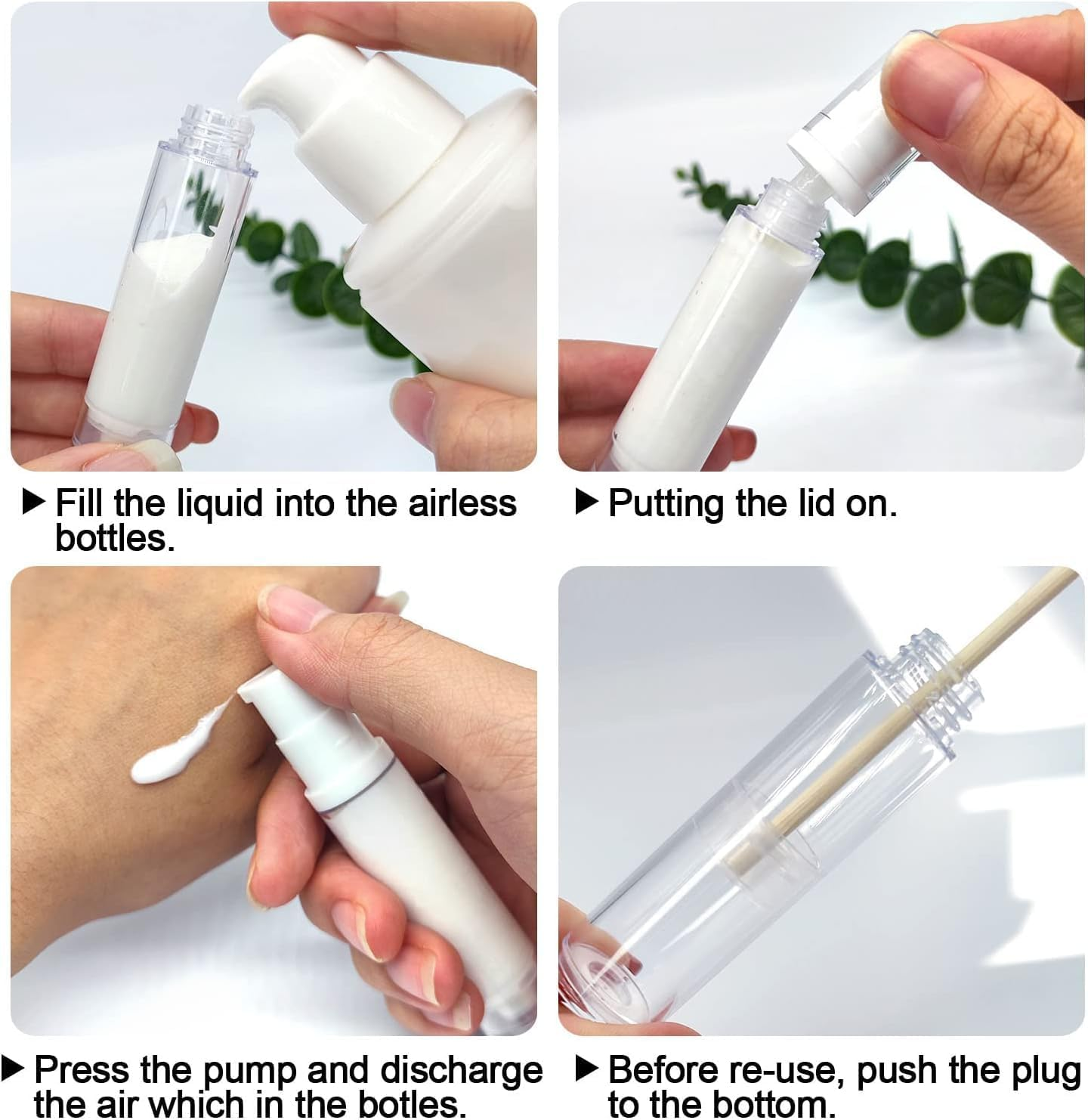 ▶ Fill the liquid into the airless bottles.

▶ Putting the lid on.

▶ Press the pump and discharge the air which in the botles.

▶ Before re-use, push the plug to the bottom.