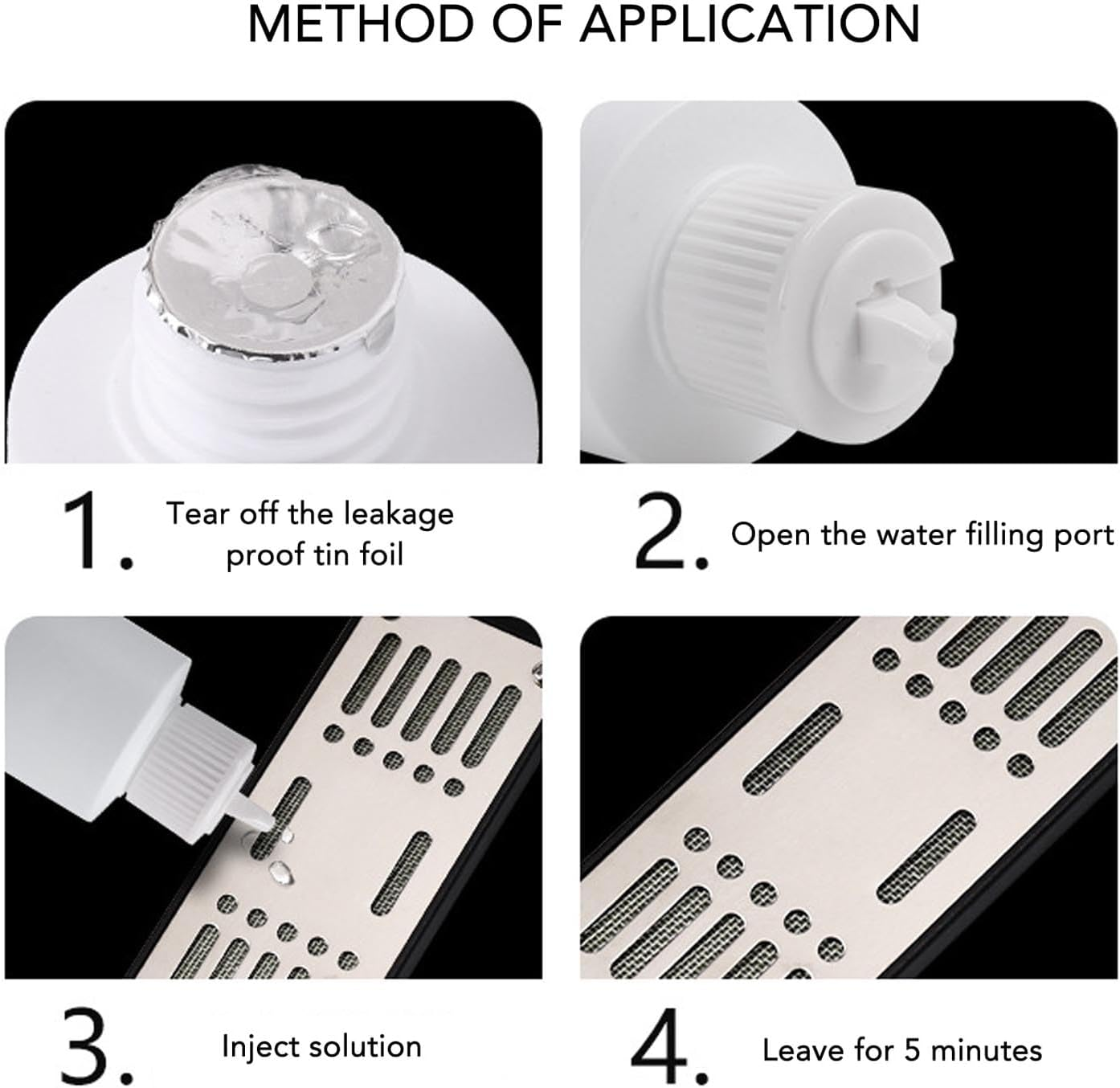 METHOD OF APPLICATION

1. Tear off the leakage proof tin foil

2. Open the water filling port

3. Inject solution

4. Leave for 5 minutes