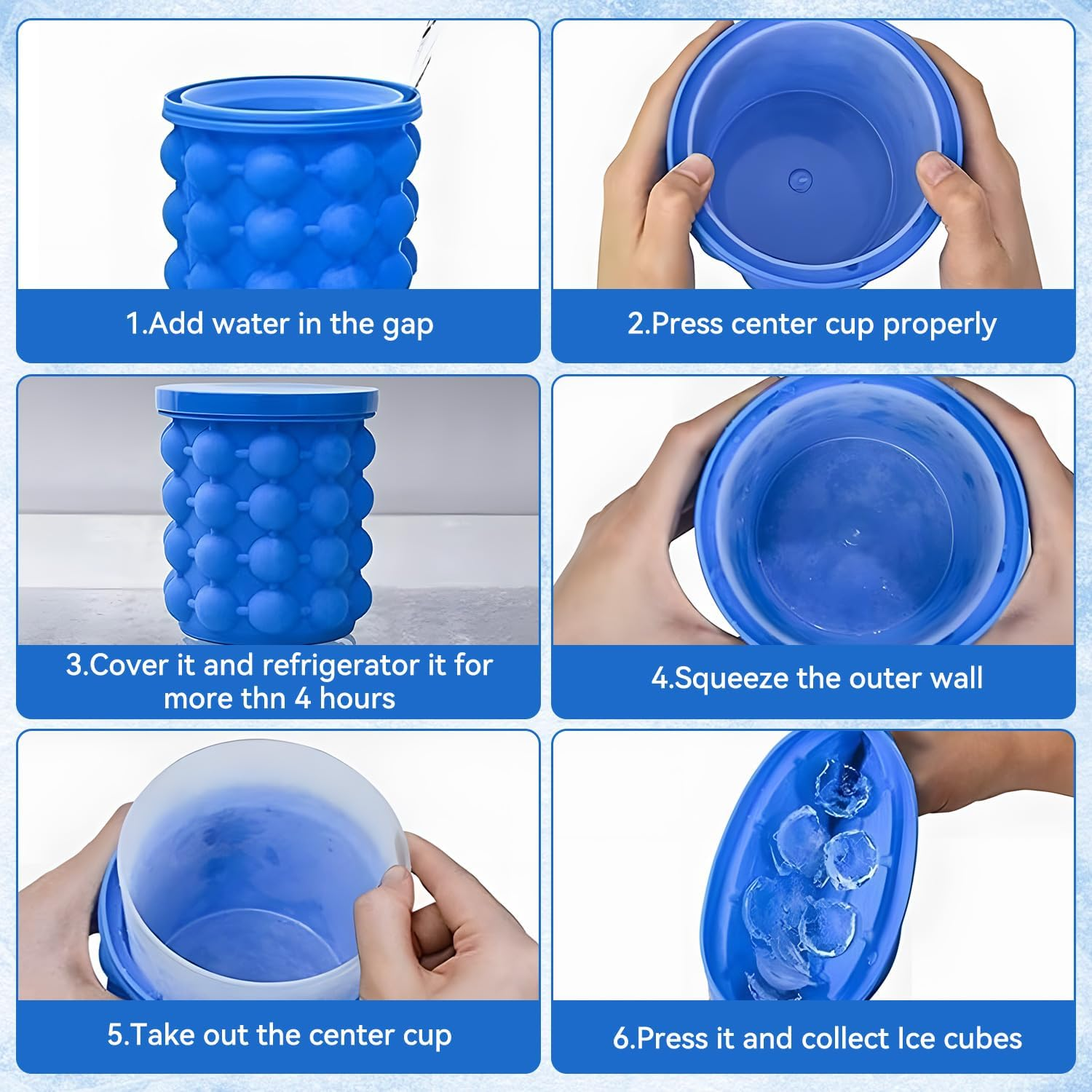 1.Add water in the gap

2.Press center cup properly

3.Cover it and refrigerator it for more thn 4 hours

4.Squeeze the outer wall

5.Take out the center cup

6.Press it and collect Ice cubes