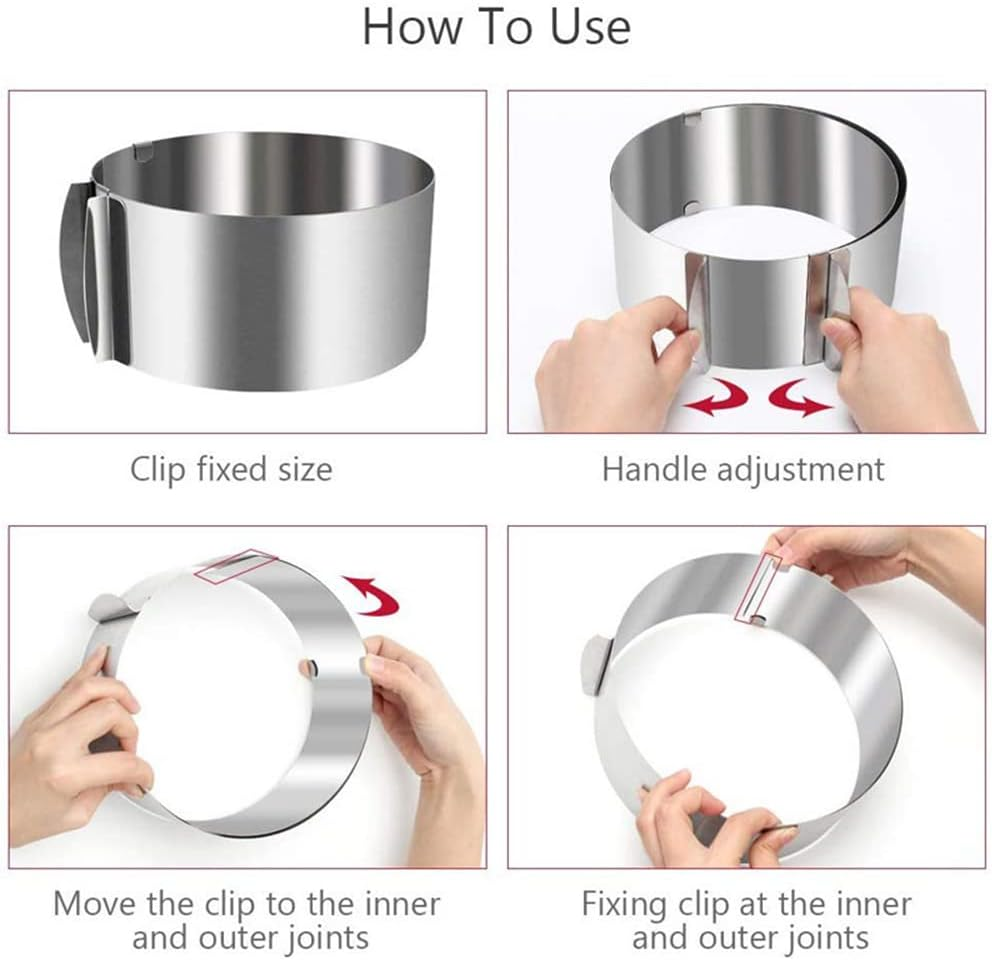 How To Use

Clip fixed size

Handle adjustment

Move the clip to the inner and outer joints

Fixing clip at the inner and outer joints