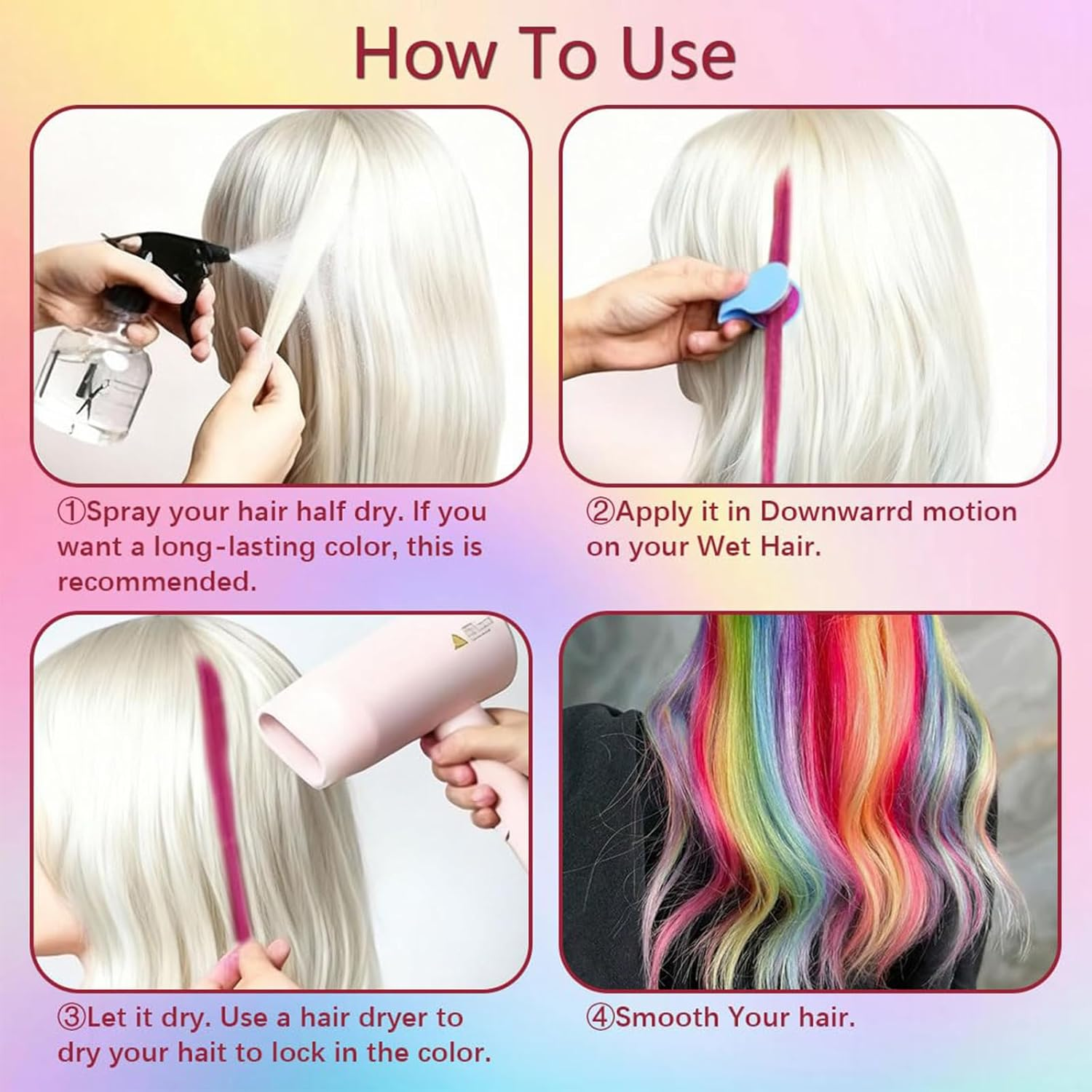 How To Use

①Spray your hair half dry. If you want a long-lasting color, this is recommended.

②Apply it in Downwarrd motion on your Wet Hair.

③Let it dry. Use a hair dryer to dry your hait to lock in the color.

④Smooth Your hair.