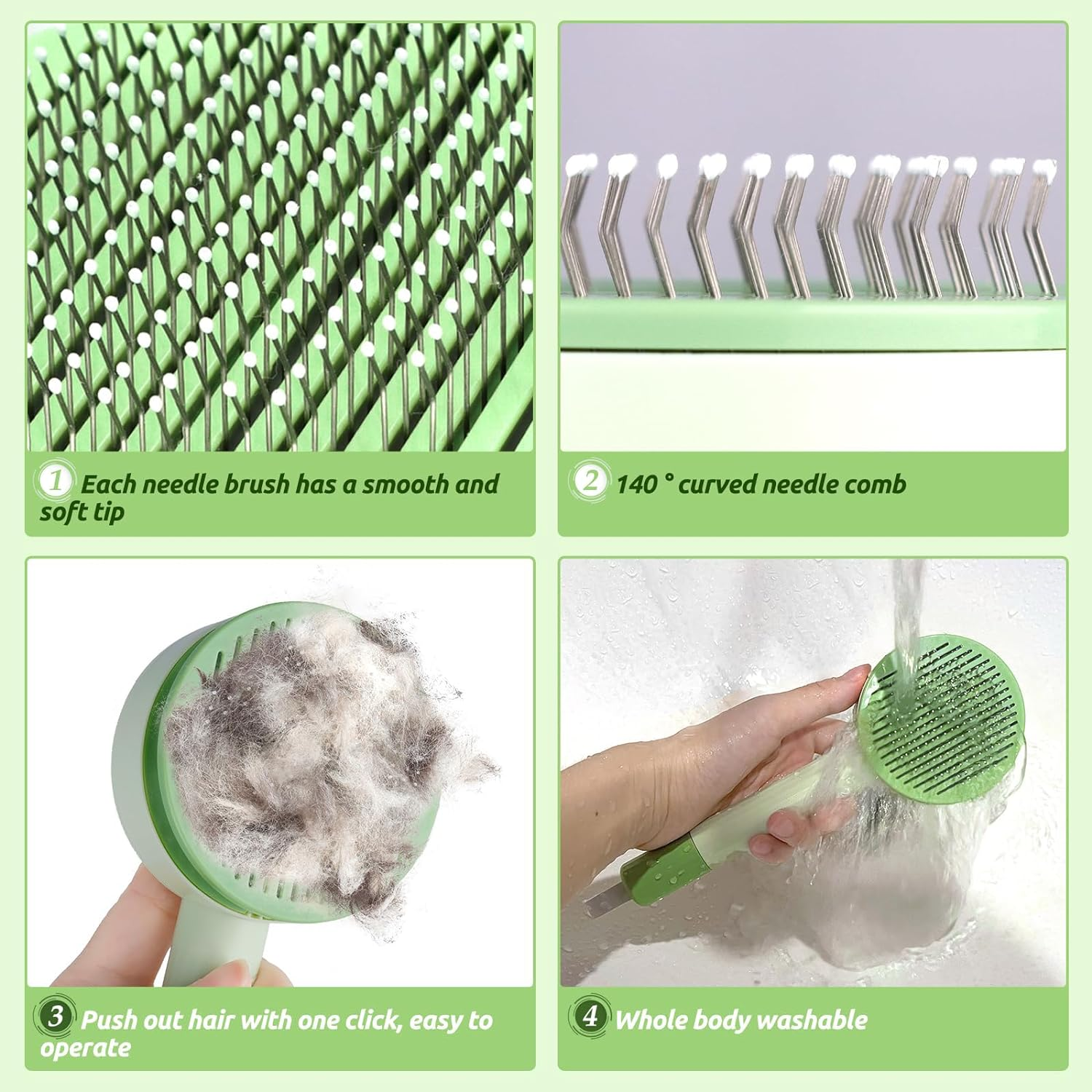 1 Each needle brush has a smooth and soft tip

2 140 ° curved needle comb

3 Push out hair with one click, easy to operate

4 Whole body washable