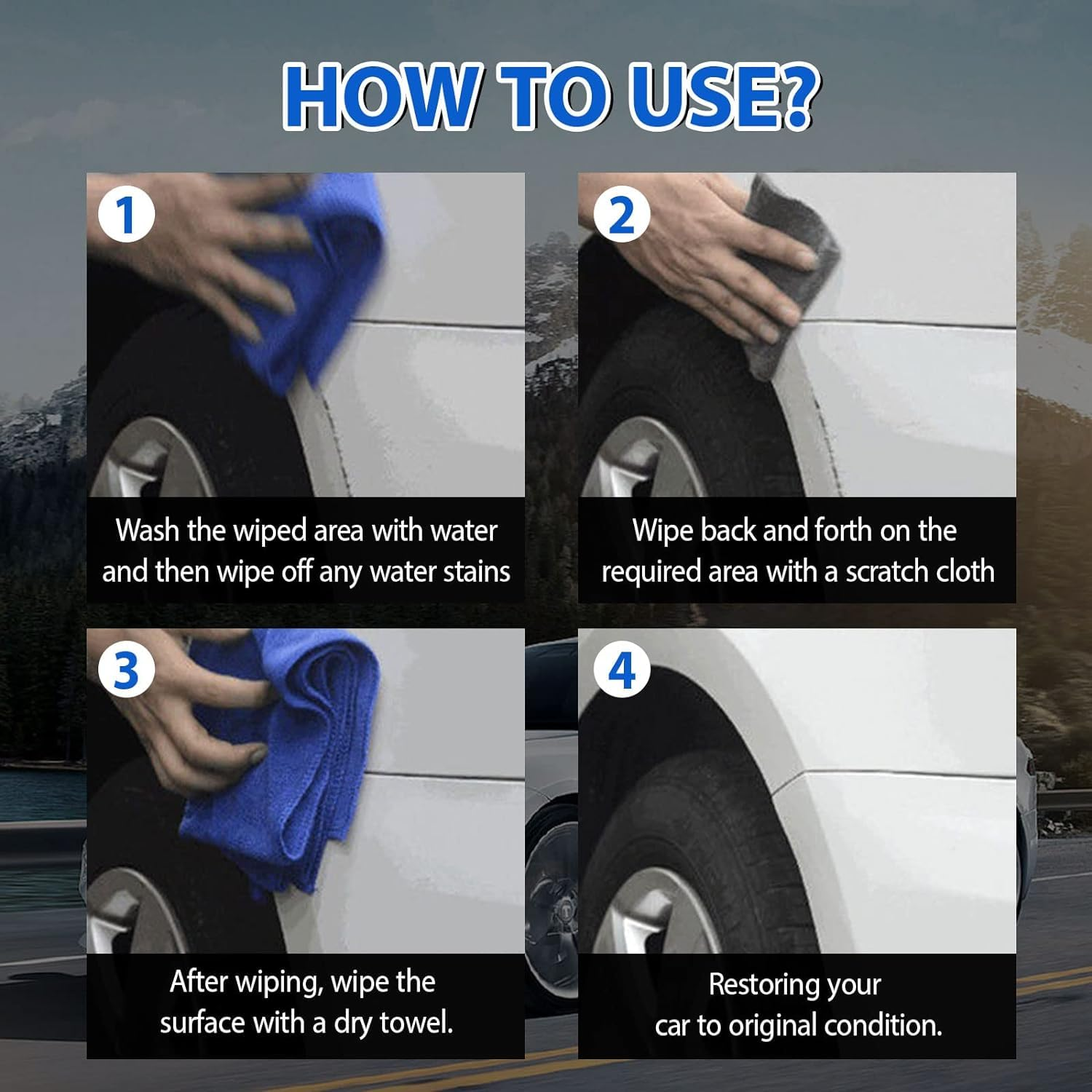 HOW TO USE?

1

Wash the wiped area with water and then wipe off any water stains

2

Wipe back and forth on the required area with a scratch cloth

3

After wiping, wipe the surface with a dry towel.

4

Restoring your car to original condition.