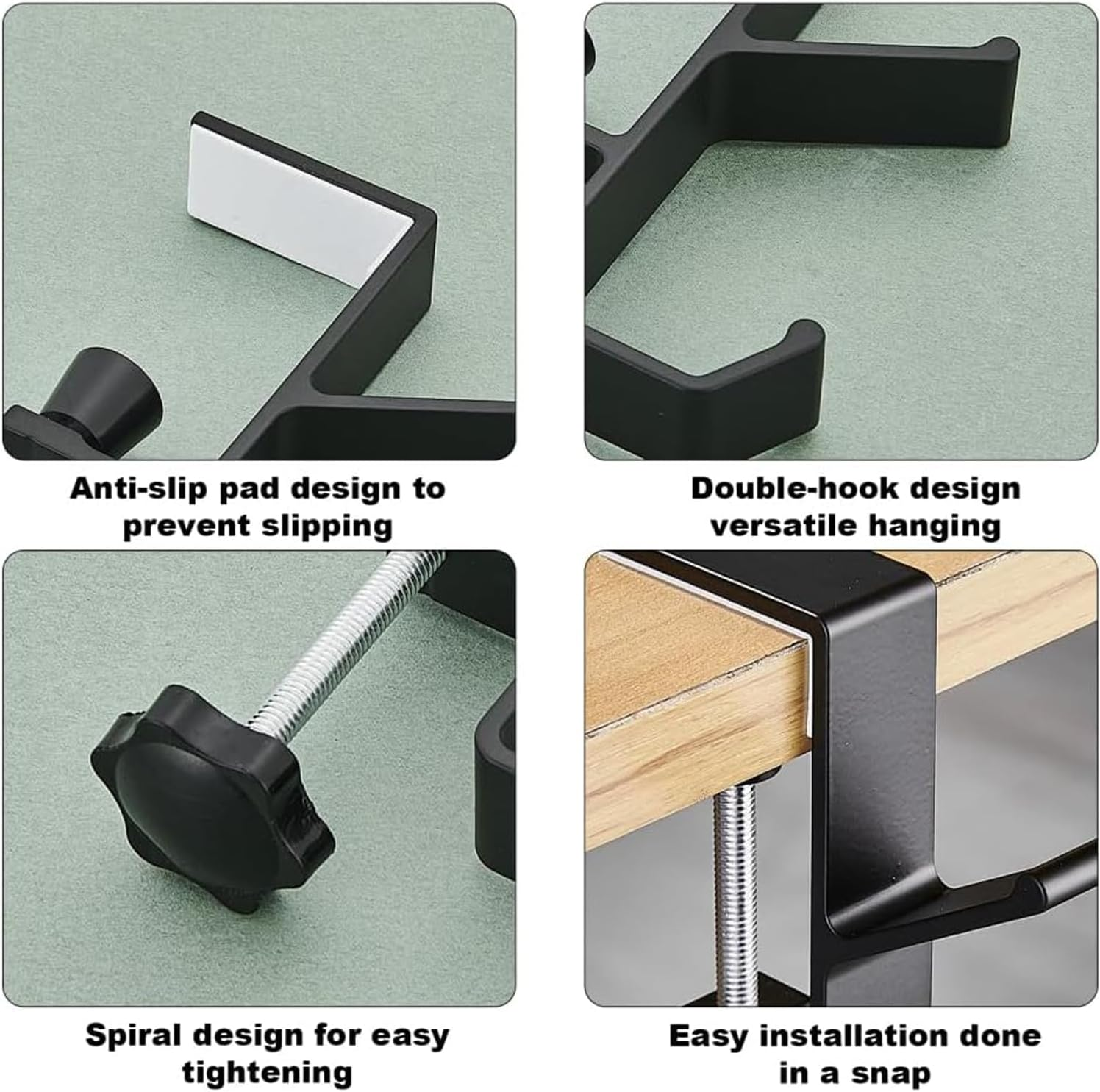 Anti-slip pad design to prevent slipping

Double-hook design versatile hanging

Spiral design for easy tightening

Easy installation done in a snap