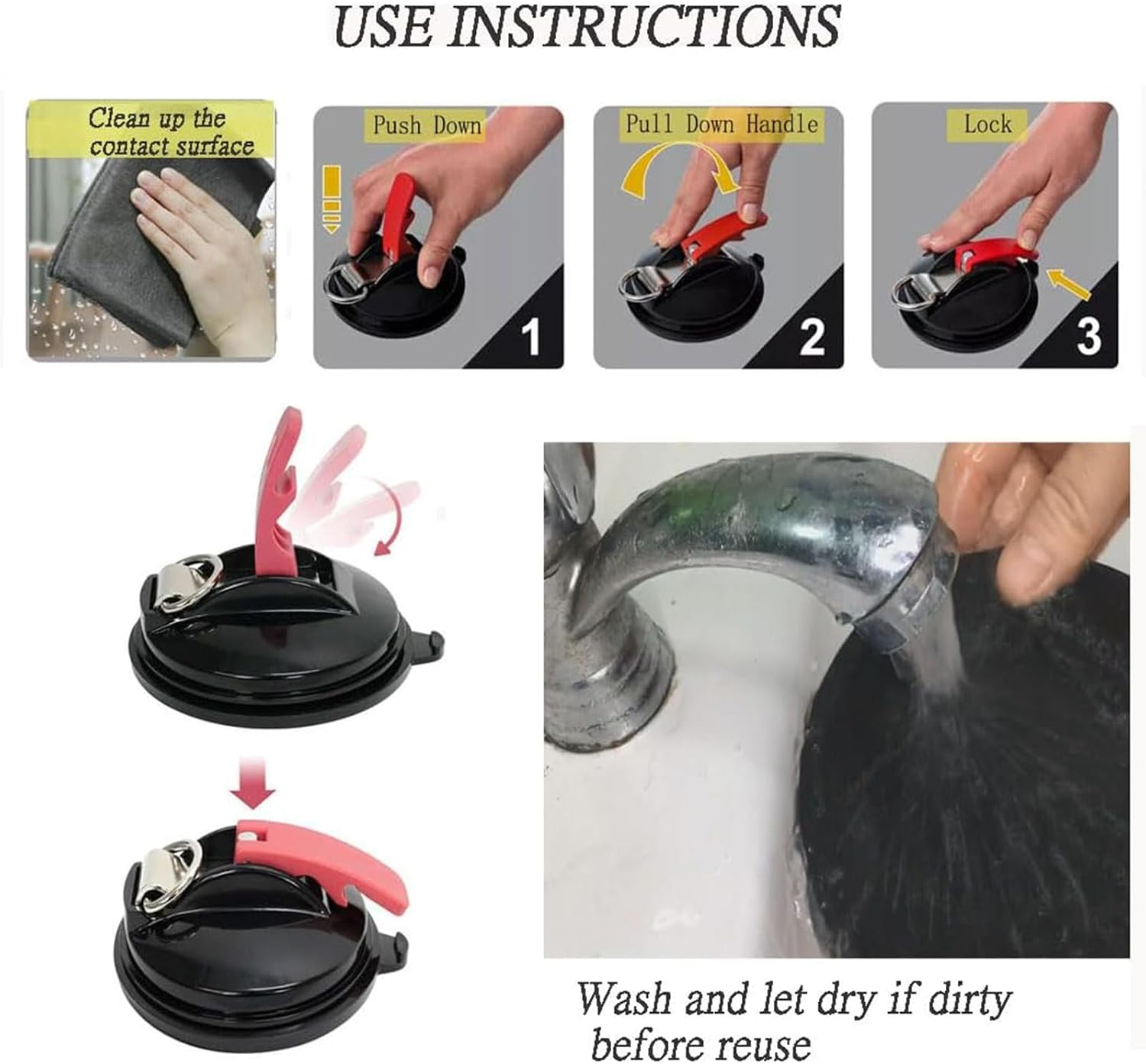 USE INSTRUCTIONS

Clean up the contact surface

Push Down

1

Pull Down Handle

2

Lock

3

Wash and let dry if dirty before reuse