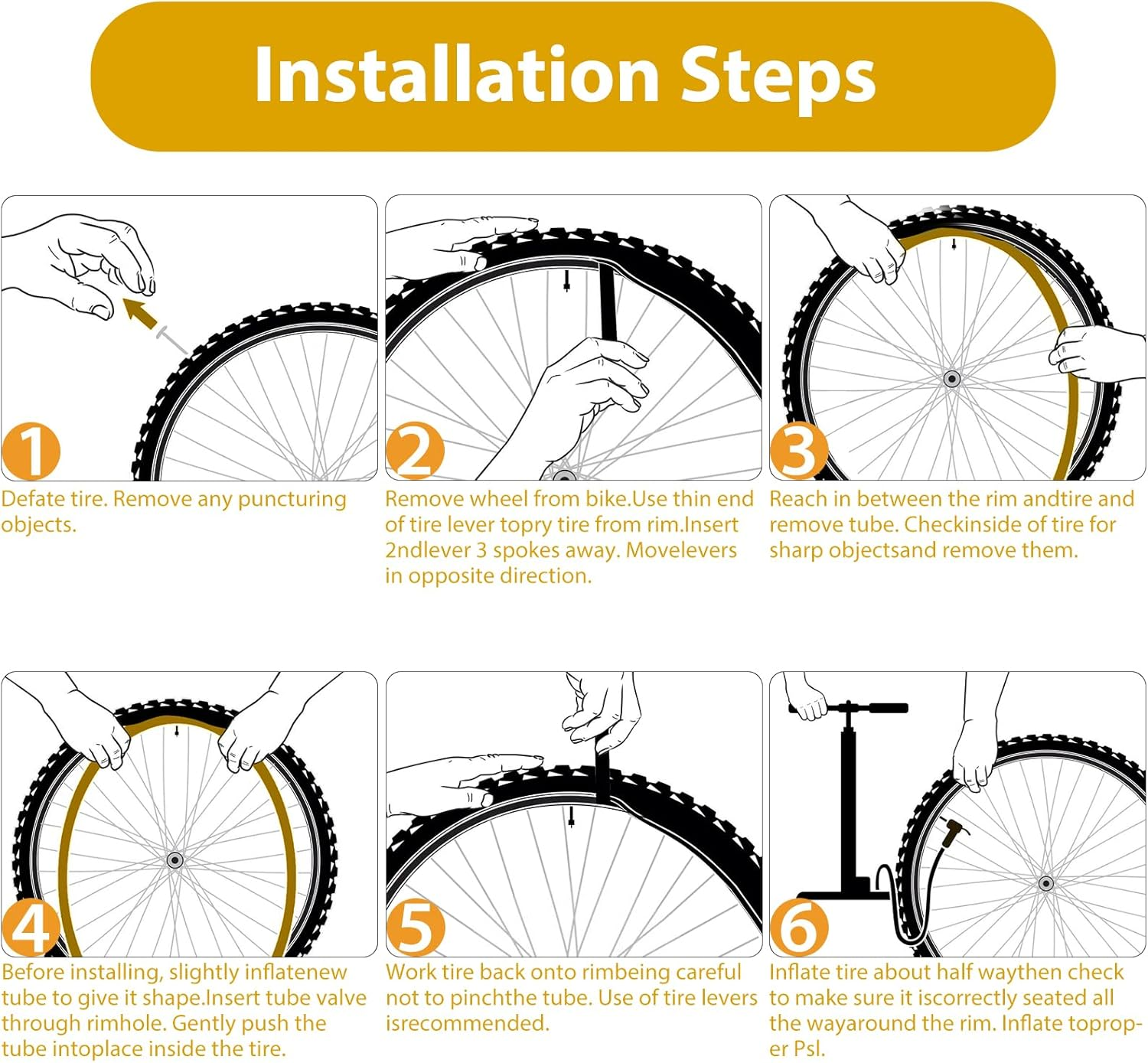 Installation Steps

1
Defate tire. Remove any puncturing objects.

2
Remove wheel from bike.Use thin end of tire lever topry tire from rim.Insert 2ndlever 3 spokes away. Movelevers in opposite direction.

3
Reach in between the rim andtire and remove tube. Checkinside of tire for sharp objectsand remove them.

4
Before installing, slightly inflatenew tube to give it shape.Insert tube valve through rimhole. Gently push the tube intoplace inside the tire.

5
Work tire back onto rimbeing careful not to pinchthe tube. Use of tire levers isrecommended.

6
Inflate tire about half waythen check to make sure it iscorrectly seated all the wayaround the rim. Inflate toproper Psl.