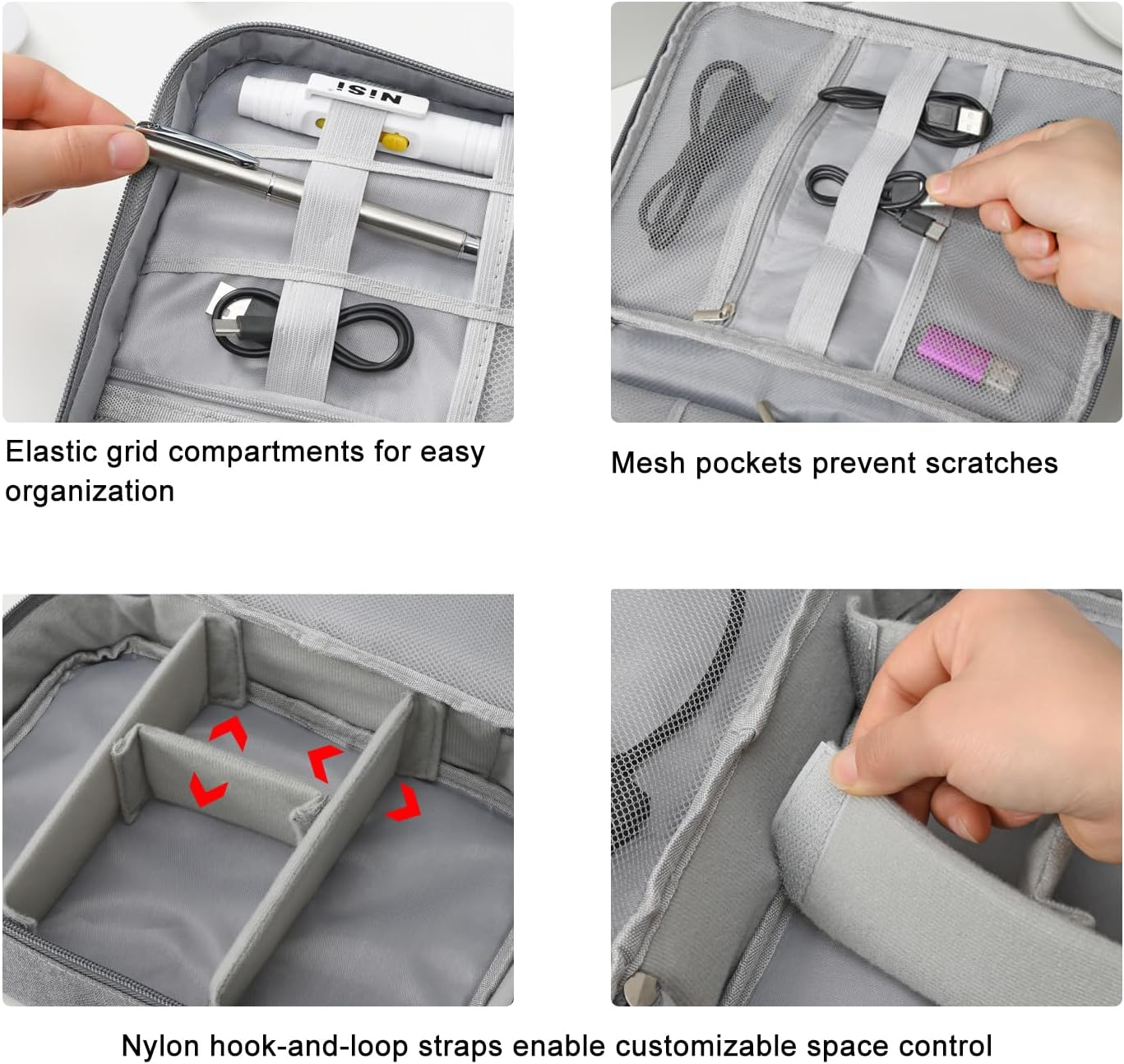 NiSi

Elastic grid compartments for easy organization

Mesh pockets prevent scratches

Nylon hook-and-loop straps enable customizable space control