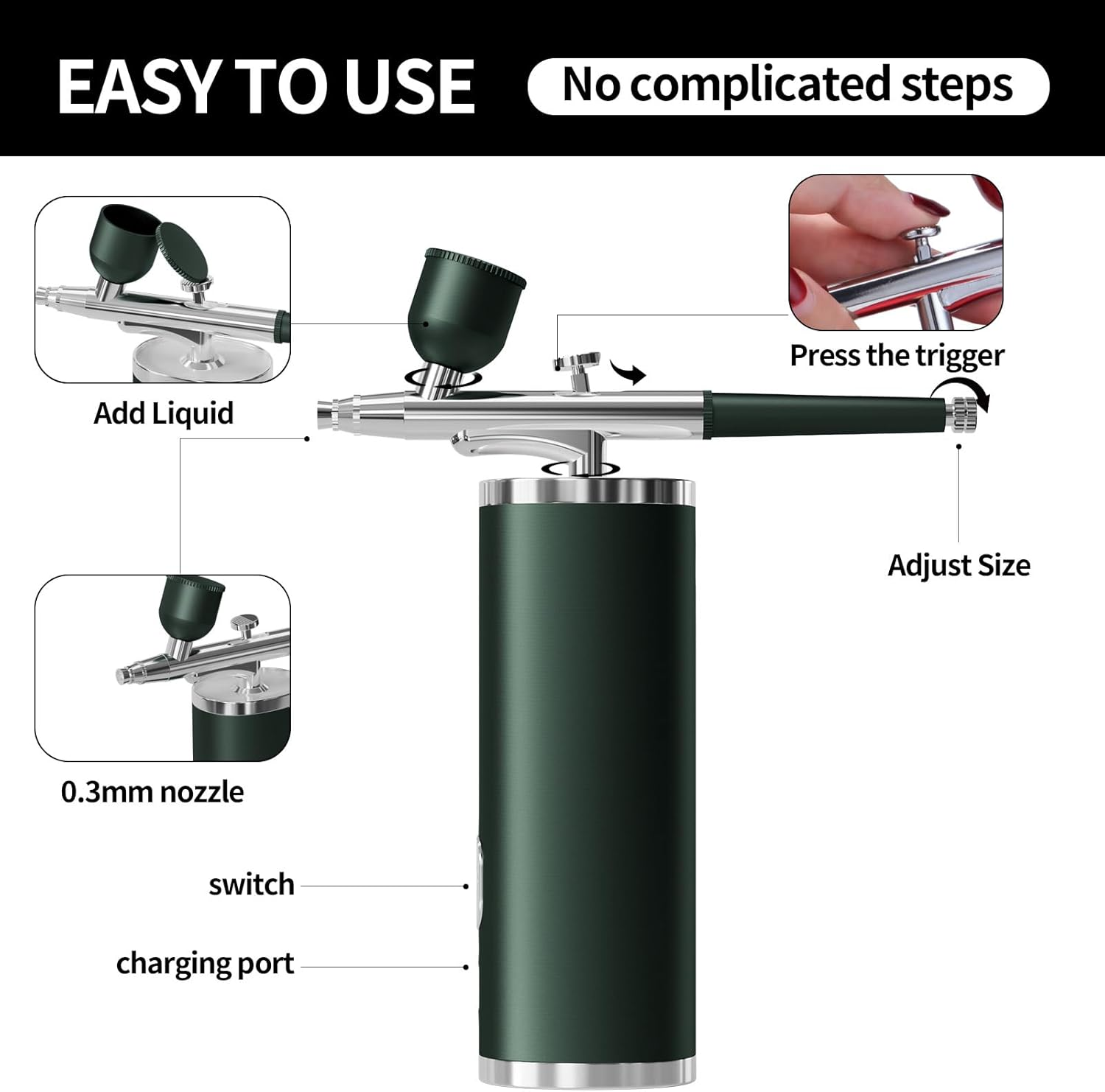 EASY TO USE No complicated steps

Add Liquid

Press the trigger

Adjust Size

0.3mm nozzle

switch

charging port