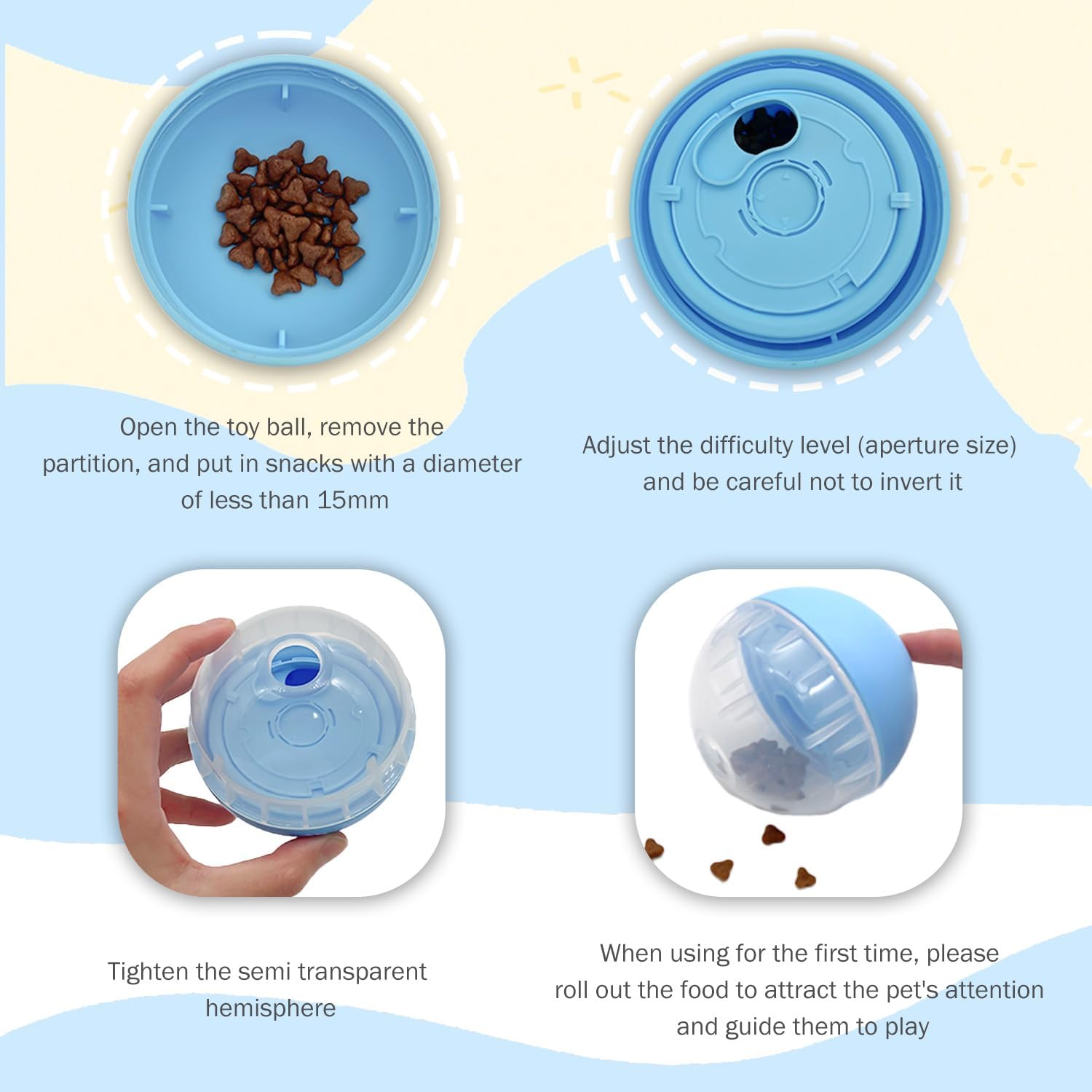 Open the toy ball, remove the partition, and put in snacks with a diameter of less than 15mm

Adjust the difficulty level (aperture size) and be careful not to invert it

Tighten the semi transparent hemisphere

When using for the first time, please roll out the food to attract the pet's attention and guide them to play