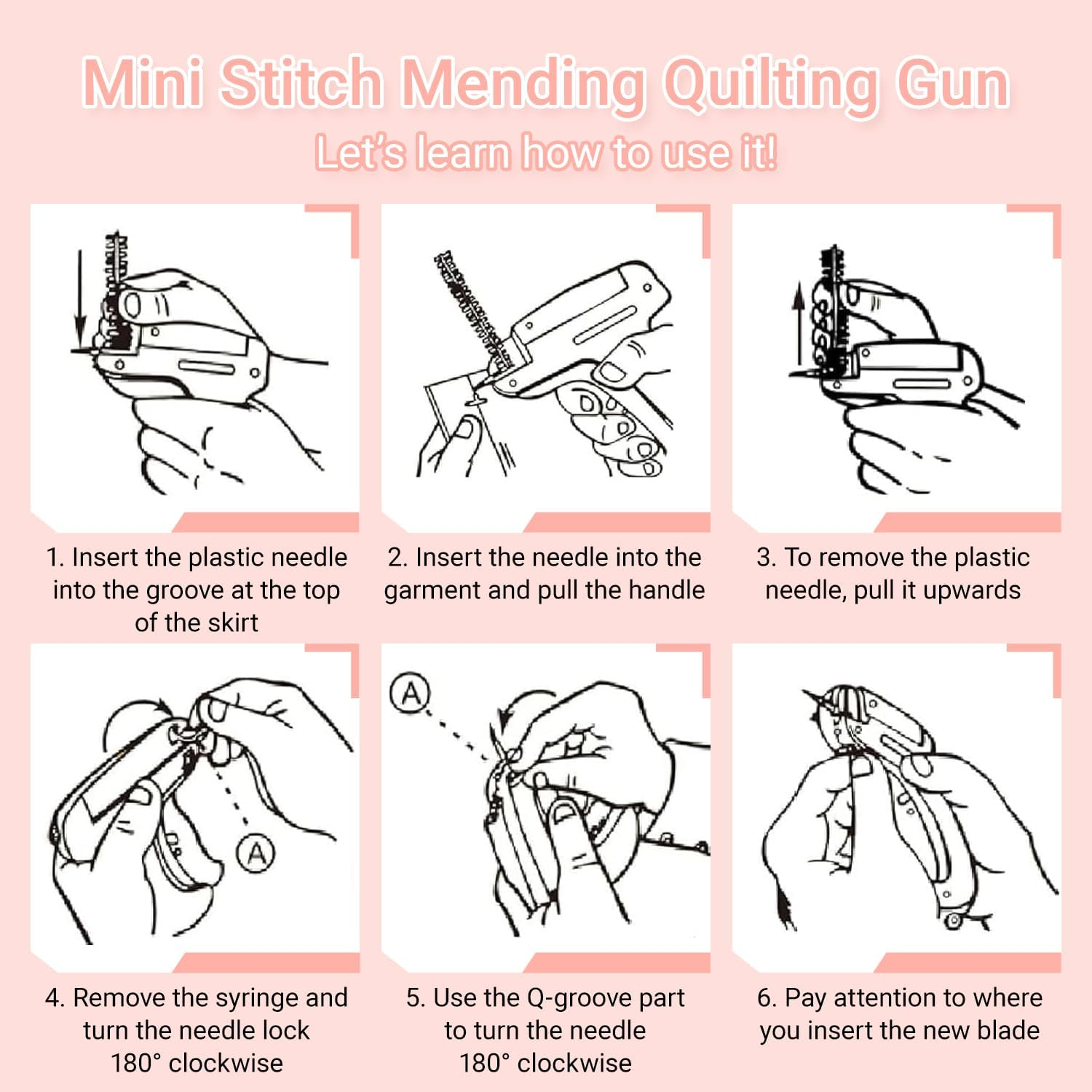 Mini Stitch Mending Quilting Gun

Let's learn how to use it!

1. Insert the plastic needle into the groove at the top of the skirt

2. Insert the needle into the garment and pull the handle

3. To remove the plastic needle, pull it upwards

A

A

4. Remove the syringe and turn the needle lock 180° clockwise

5. Use the Q-groove part to turn the needle 180° clockwise

6. Pay attention to where you insert the new blade