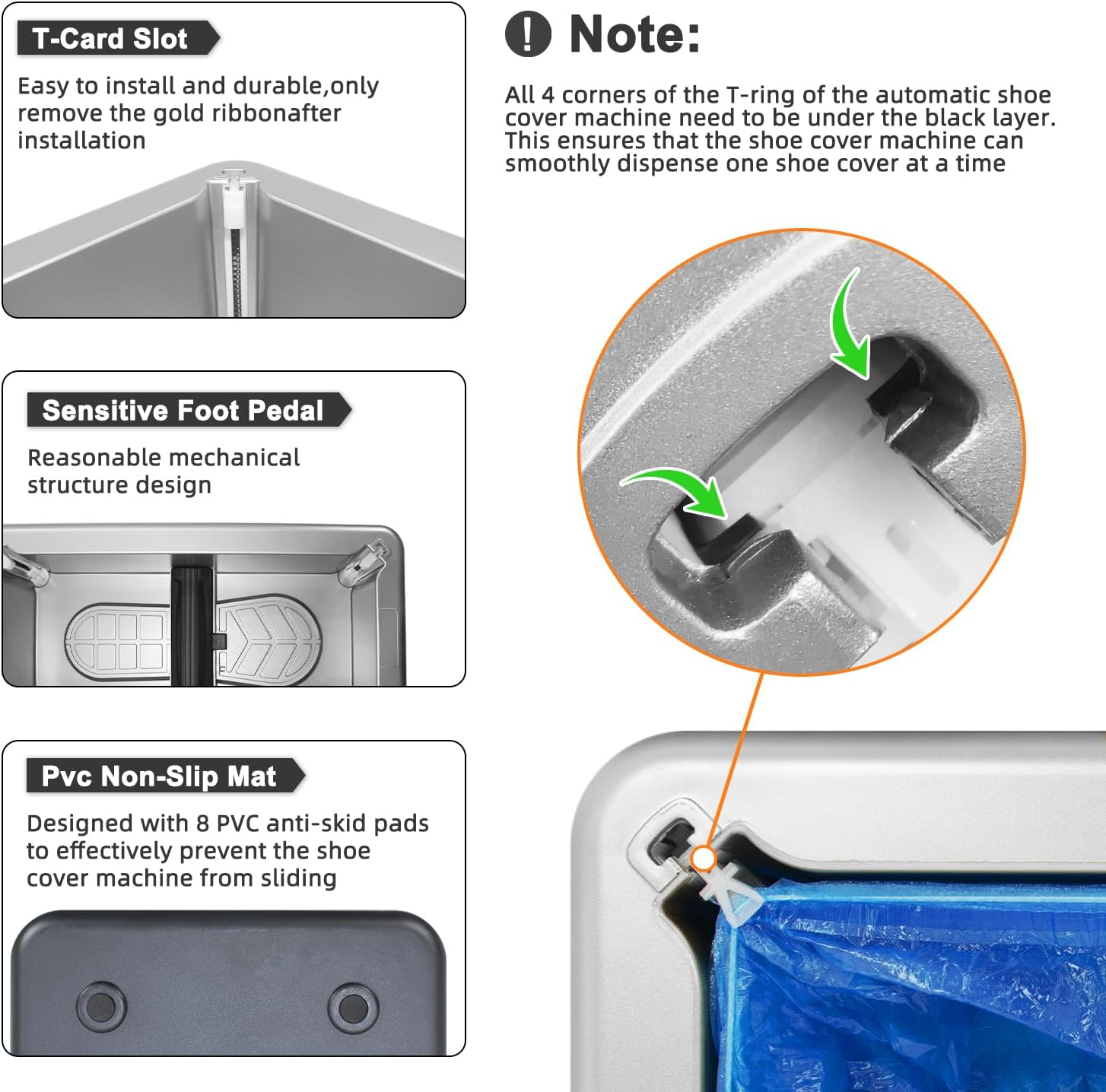 T-Card Slot

Easy to install and durable,only remove the gold ribbonafter installation

Sensitive Foot Pedal

Reasonable mechanical structure design

Pvc Non-Slip Mat

Designed with 8 PVC anti-skid pads to effectively prevent the shoe cover machine from sliding

! Note:

All 4 corners of the T-ring of the automatic shoe cover machine need to be under the black layer. This ensures that the shoe cover machine can smoothly dispense one shoe cover at a time