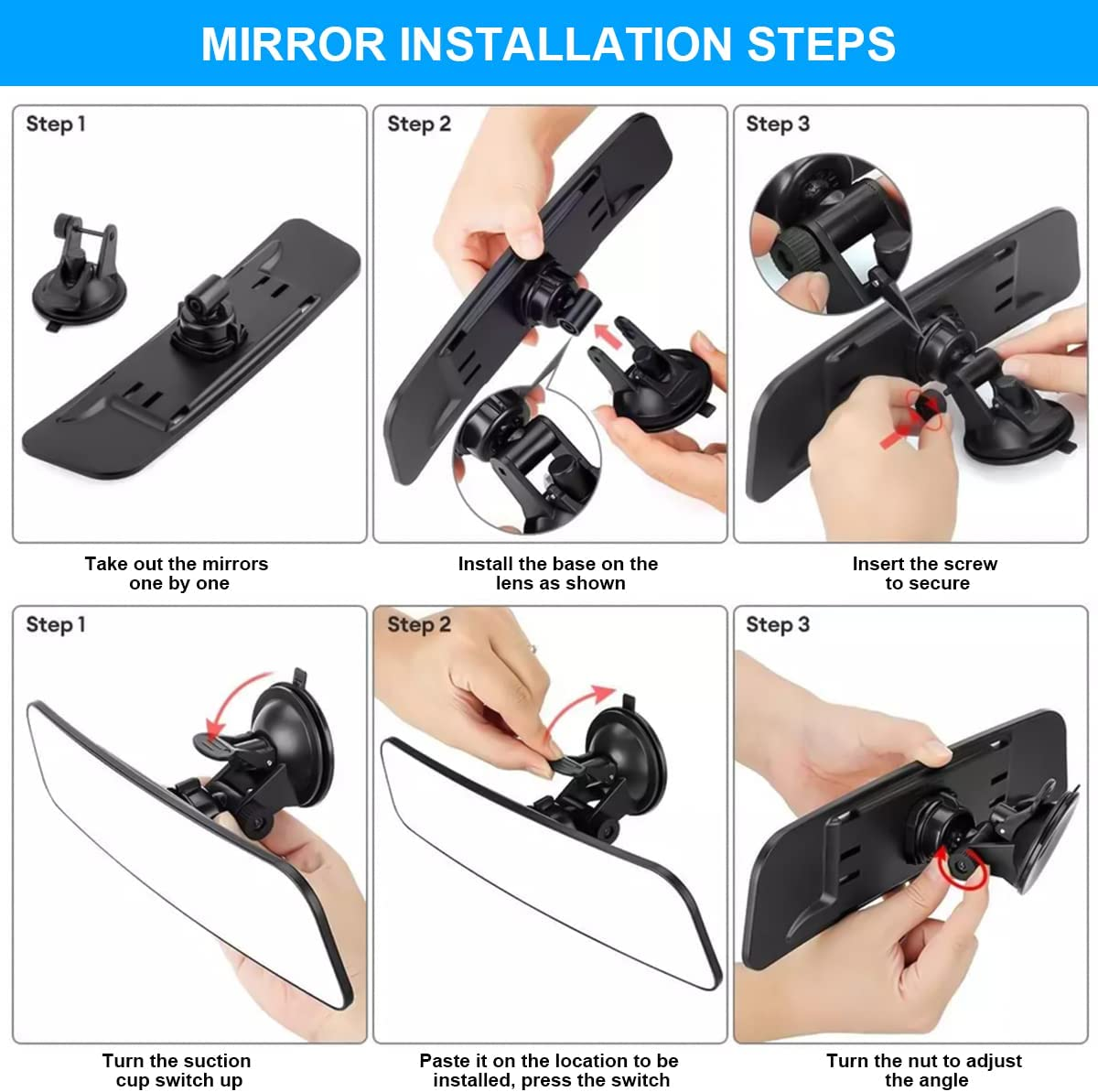 MIRROR INSTALLATION STEPS

Step 1

Take out the mirrors one by one

Step 2

Install the base on the lens as shown

Step 3

Insert the screw to secure

Step 1

Turn the suction cup switch up

Step 2

Paste it on the location to be installed, press the switch

Step 3

Turn the nut to adjust the angle