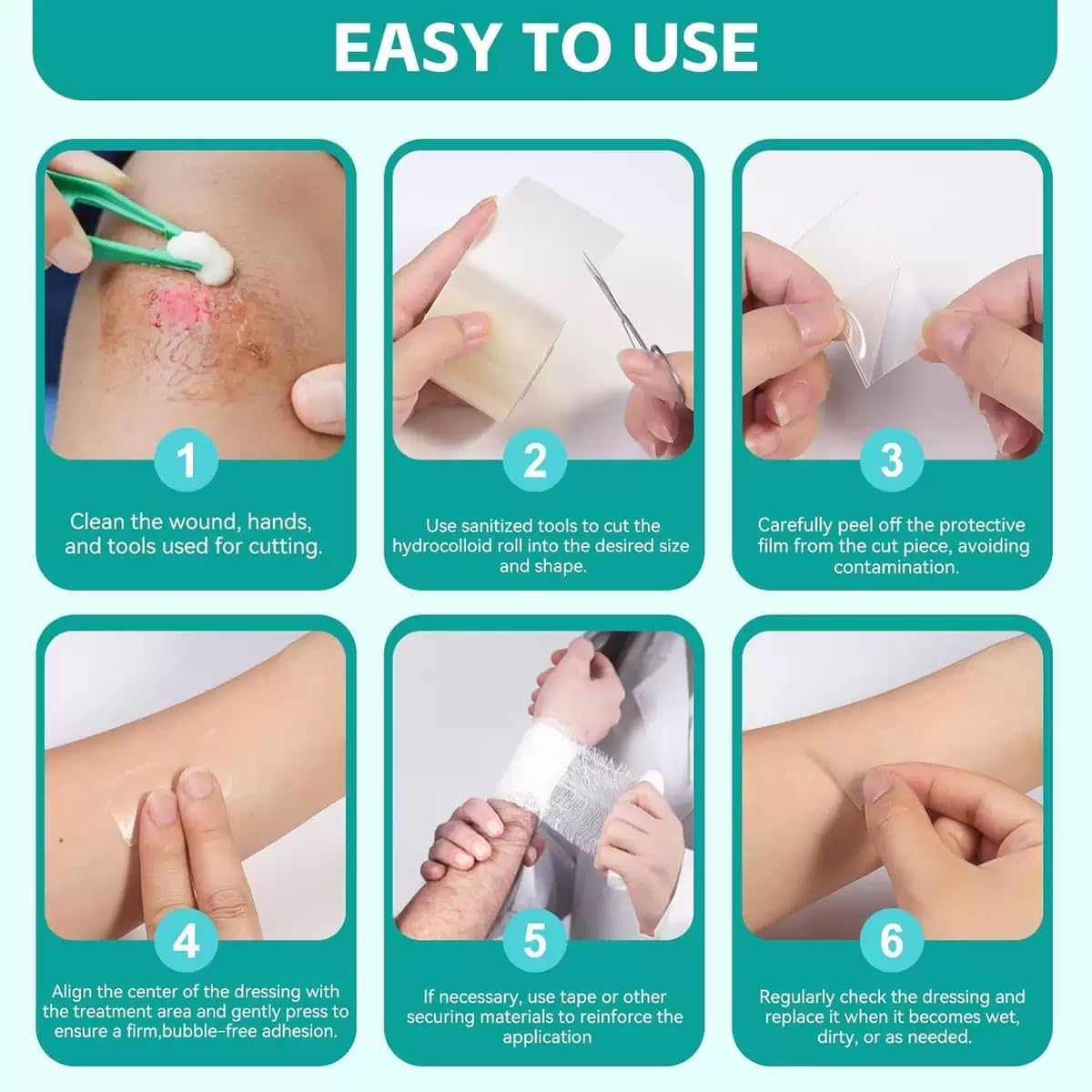 EASY TO USE

1

Clean the wound, hands, and tools used for cutting.

2

Use sanitized tools to cut the hydrocolloid roll into the desired size and shape.

3

Carefully peel off the protective film from the cut piece, avoiding contamination.

4

Align the center of the dressing with the treatment area and gently press to ensure a firm,bubble-free adhesion.

5

If necessary, use tape or other securing materials to reinforce the application

6

Regularly check the dressing and replace it when it becomes wet, dirty, or as needed.