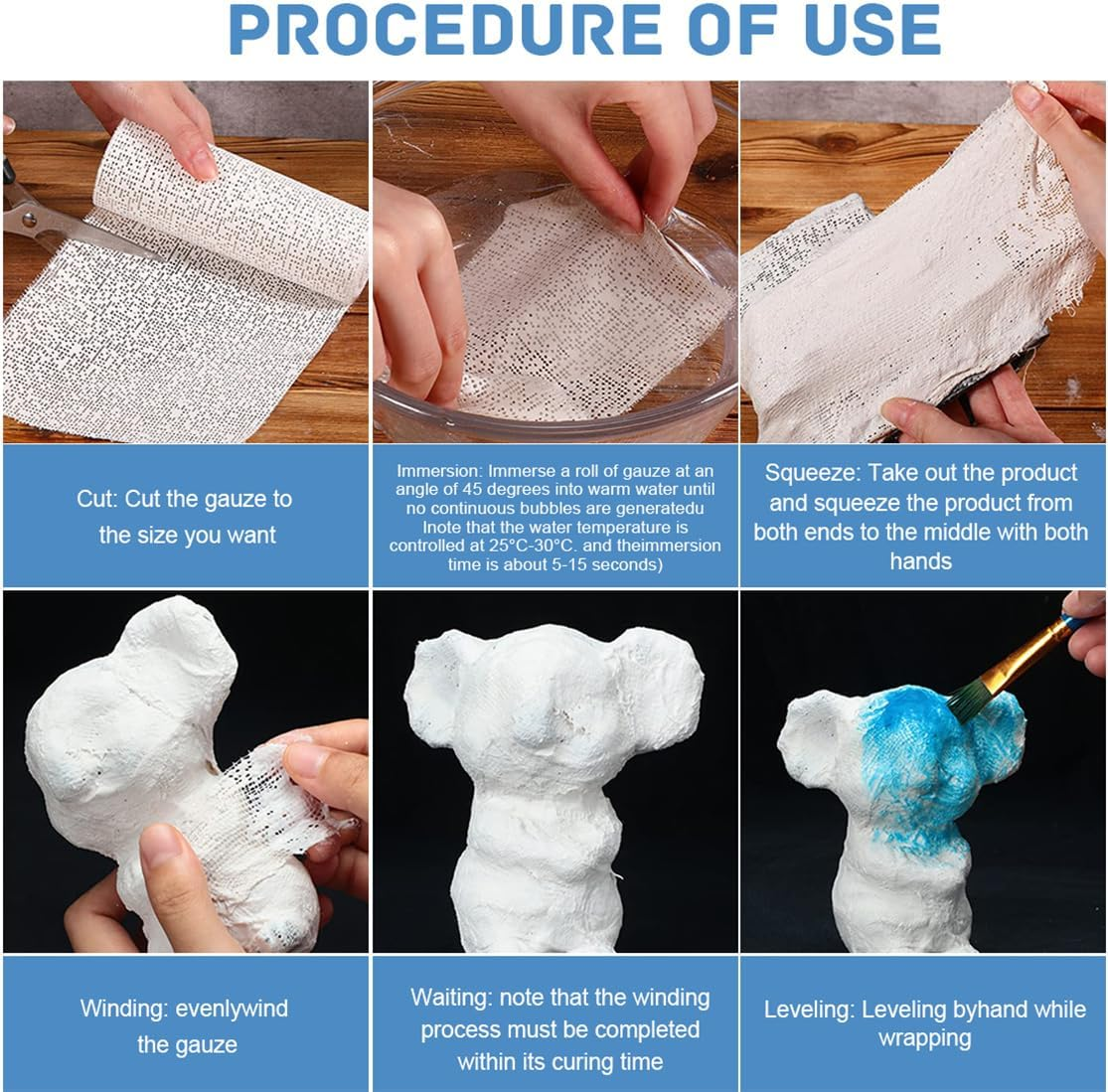 PROCEDURE OF USE

Cut: Cut the gauze to the size you want

Immersion: Immerse a roll of gauze at an angle of 45 degrees into warm water until no continuous bubbles are generatedu Inote that the water temperature is controlled at 25°C-30°C. and theimmersion time is about 5-15 seconds)

Squeeze: Take out the product and squeeze the product from both ends to the middle with both hands

Winding: evenlywind the gauze

Waiting: note that the winding process must be completed within its curing time

Leveling: Leveling byhand while wrapping