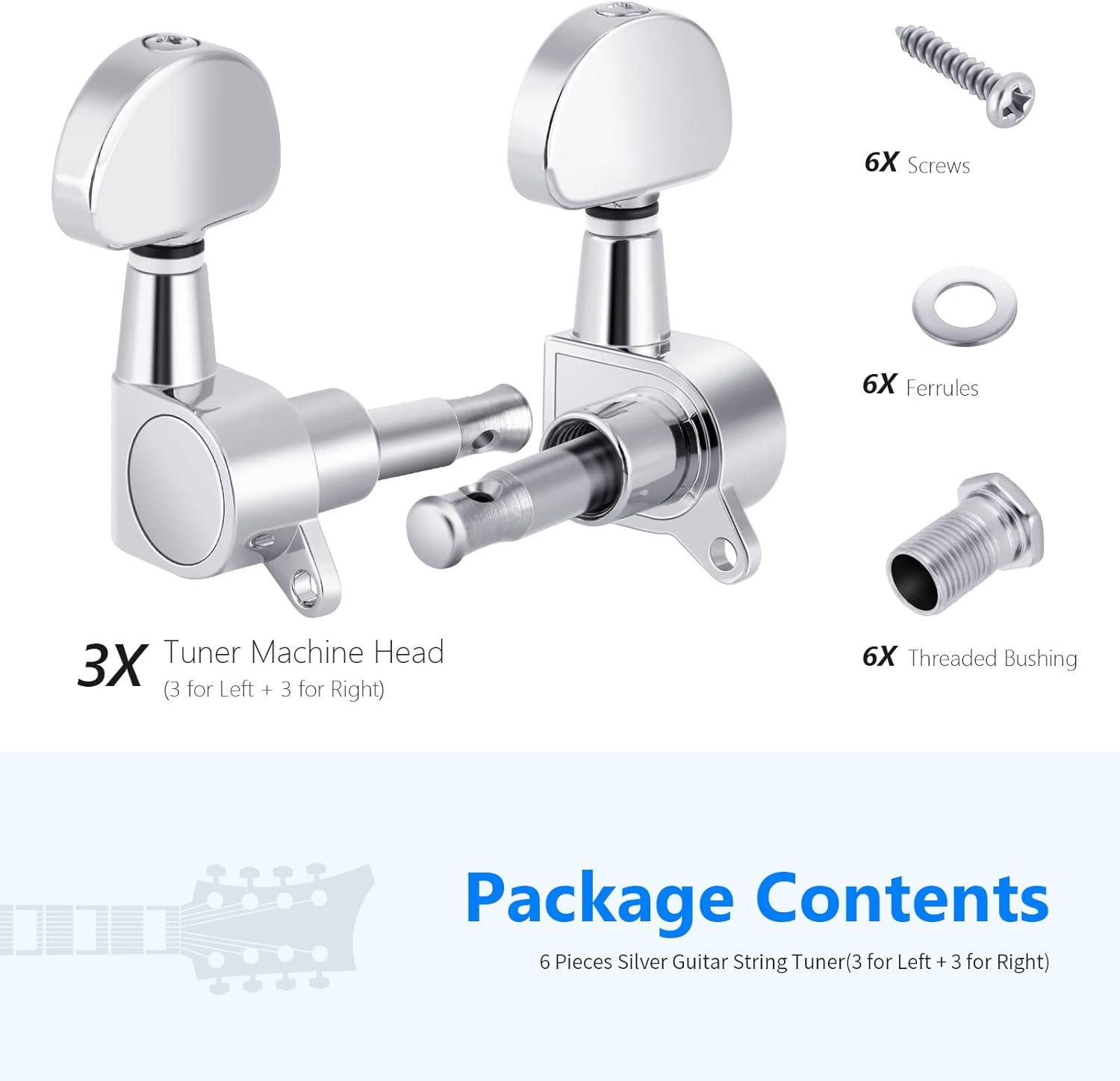 6X Screws

6X Ferrules

6X Threaded Bushing

3X Tuner Machine Head
(3 for Left + 3 for Right)

Package Contents

6 Pieces Silver Guitar String Tuner(3 for Left + 3 for Right)