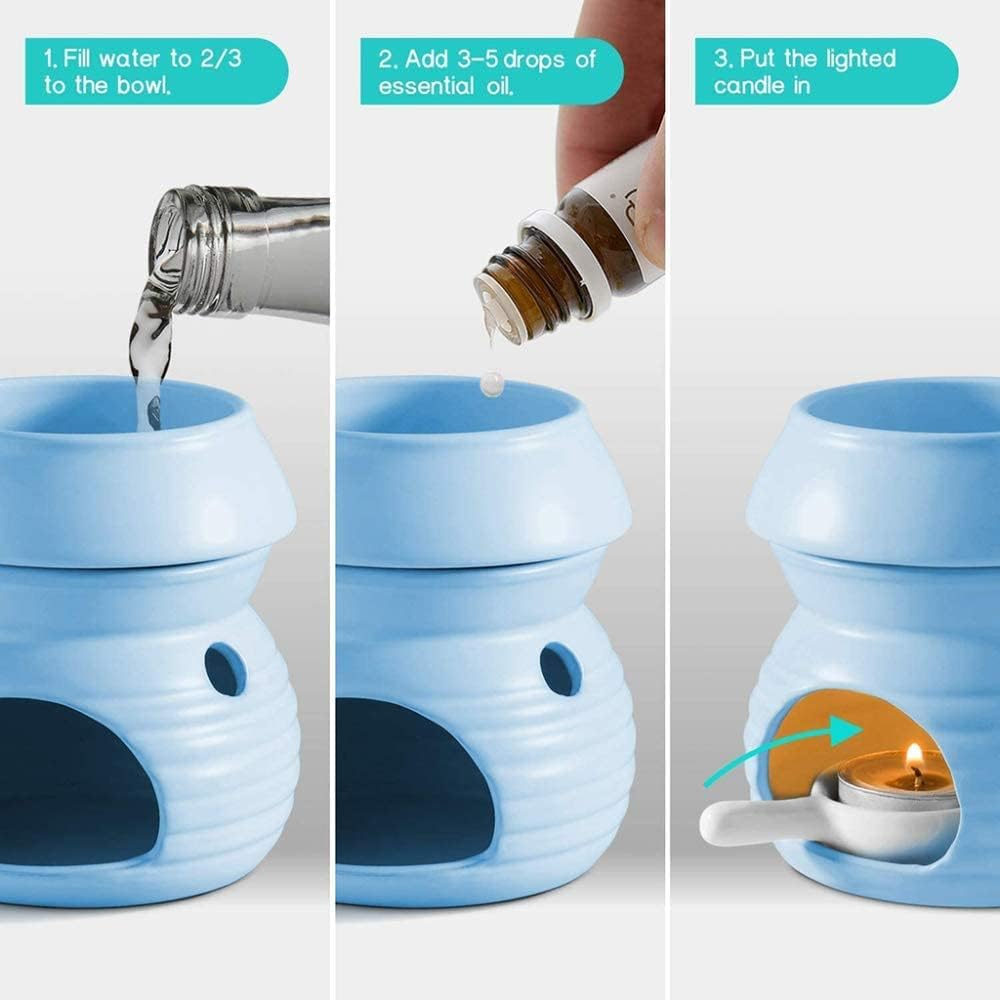 1. Fill water to 2/3 to the bowl.

2. Add 3-5 drops of essential oil.

3. Put the lighted candle in