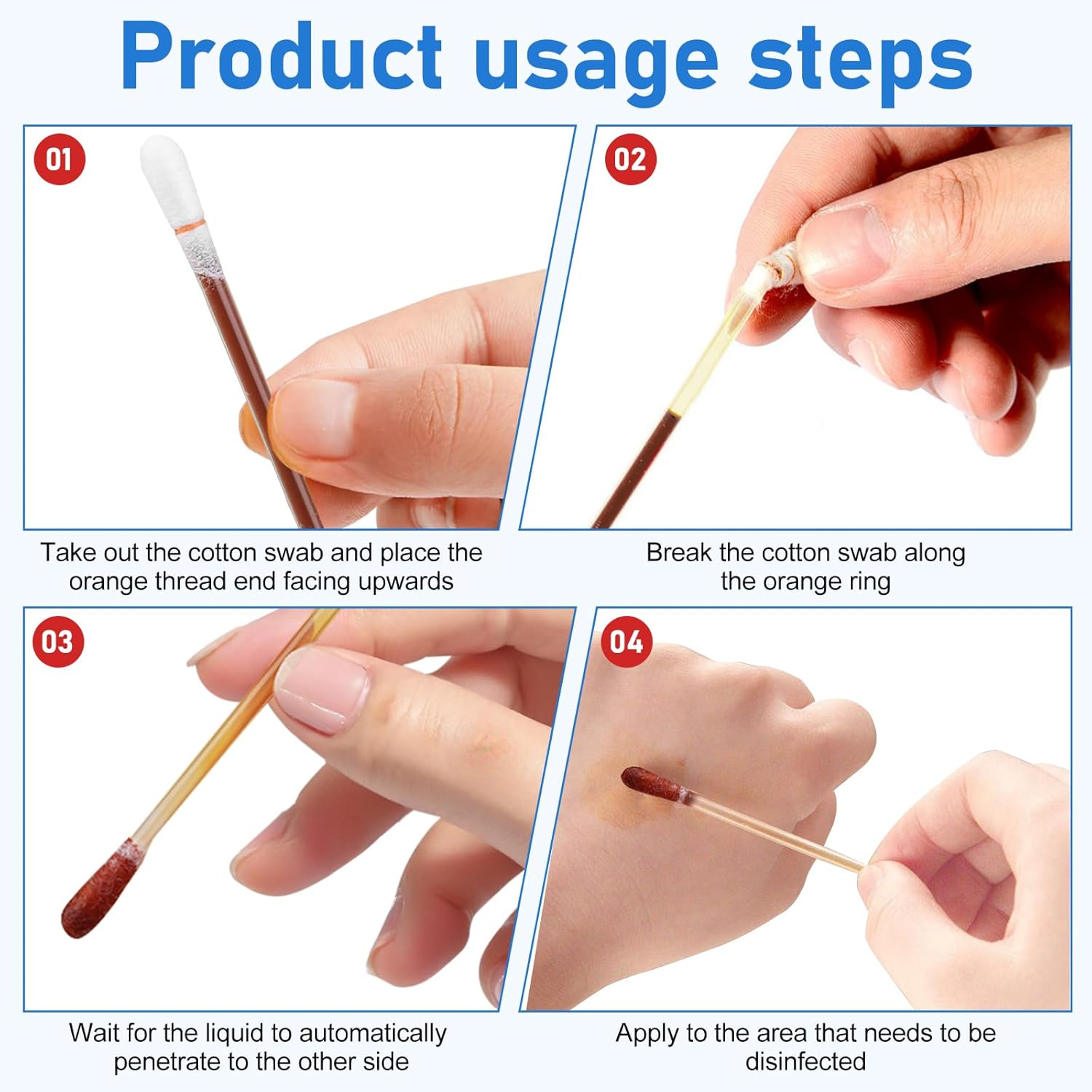 Product usage steps

01

Take out the cotton swab and place the orange thread end facing upwards

02

Break the cotton swab along the orange ring

03

Wait for the liquid to automatically penetrate to the other side

04

Apply to the area that needs to be disinfected